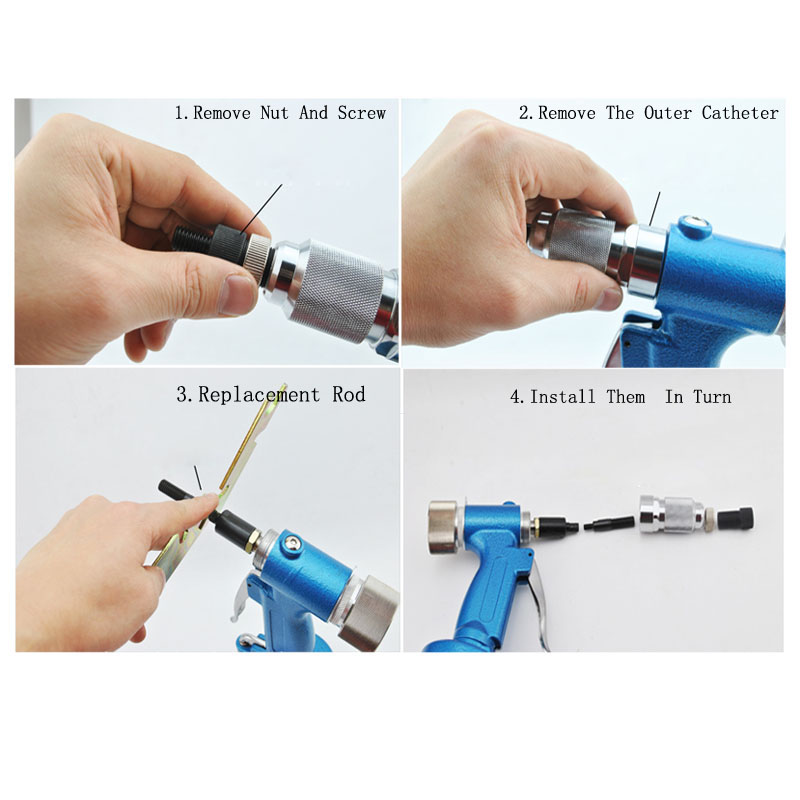 1.Remove Nut And Screw

2.Remove The Outer Catheter

3.Replacement Rod

4.Install Them In Turn