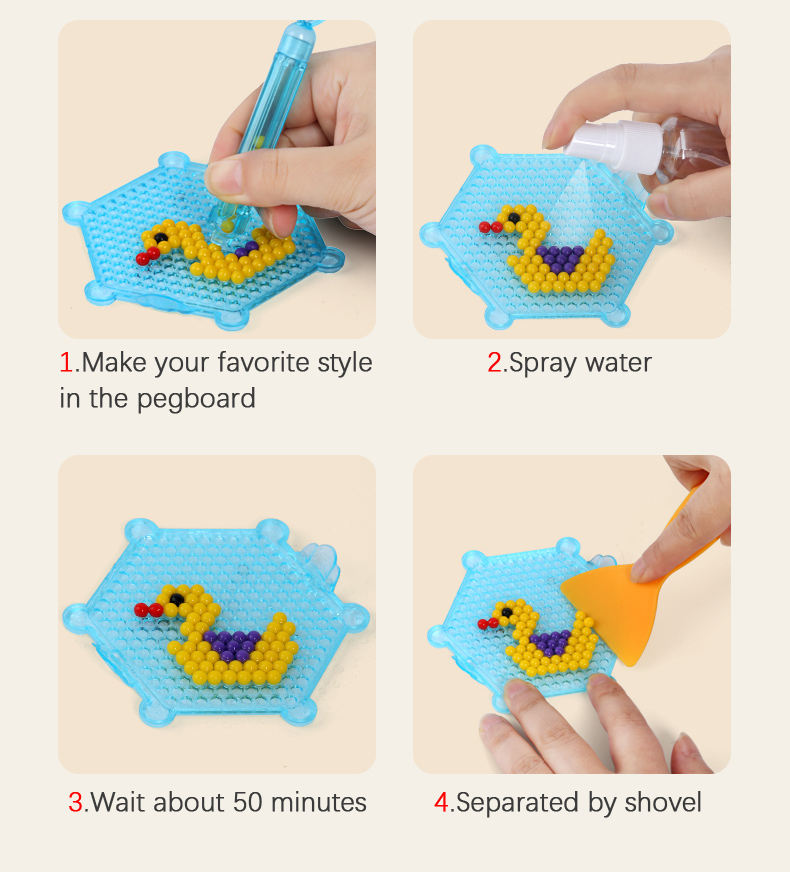 1.Make your favorite style in the pegboard

2.Spray water

3.Wait about 50 minutes

4.Separated by shovel