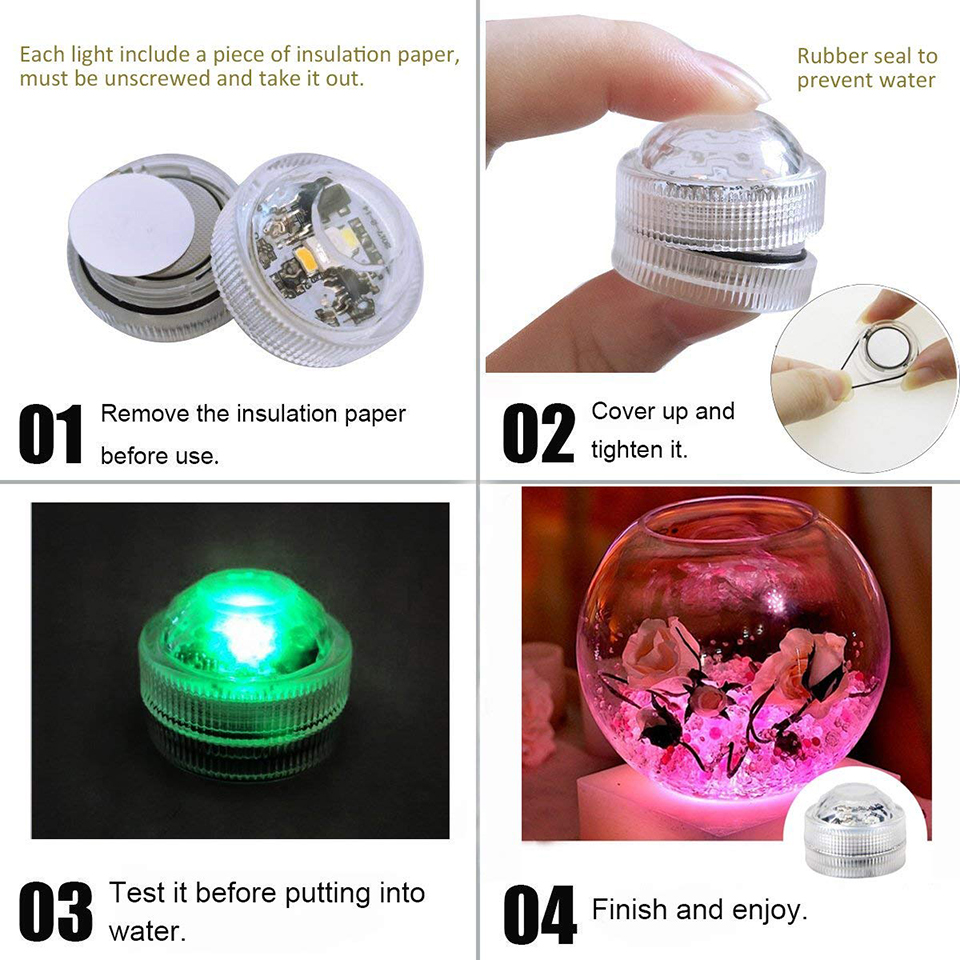 Each light include a piece of insulation paper, must be unscrewed and take it out.

01 Remove the insulation paper before use.

Rubber seal to prevent water

02 Cover up and tighten it.

03 Test it before putting into water.

04 Finish and enjoy.