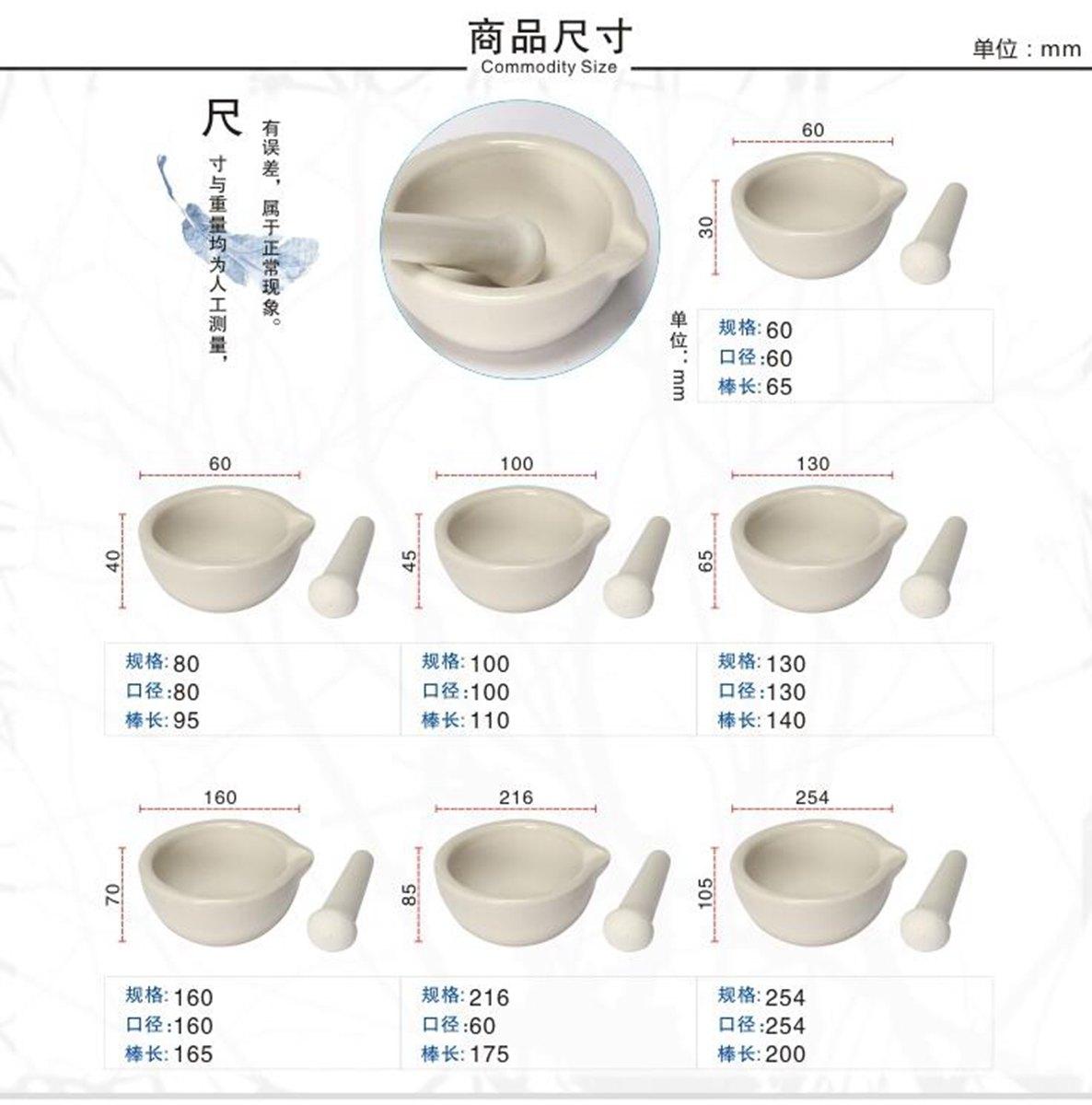 商品尺寸
Commodity Size

单位：mm

尺寸与重量均为人工测量，有误差，属于正常现象。

60
30
单位：mm
规格:60
口径:60
棒长:65

60
40
规格:80
口径:80
棒长:95

100
45
规格:100
口径:100
棒长:110

130
65
规格:130
口径:130
棒长:140

160
70
规格:160
口径:160
棒长:165

216
85
规格:216
口径:60
棒长:175

254
105
规格:254
口径:254
棒长:200