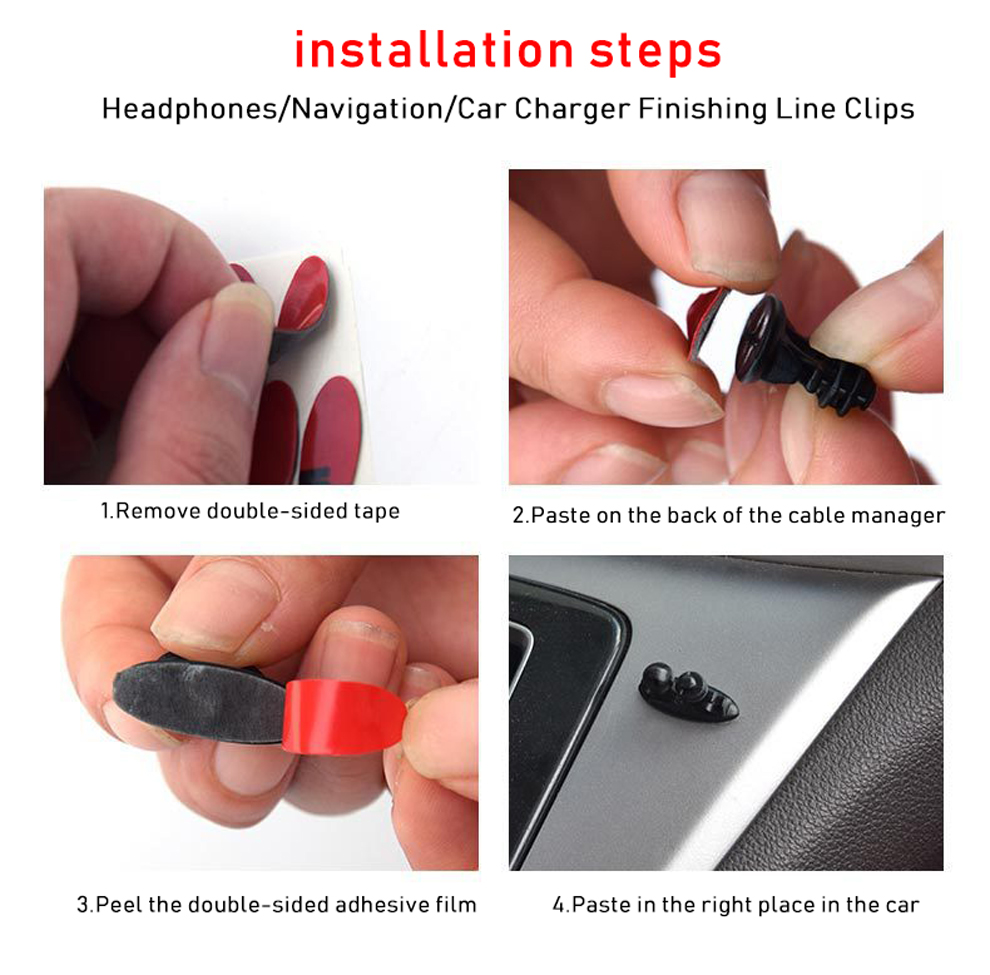 installation steps

Headphones/Navigation/Car Charger Finishing Line Clips

1.Remove double-sided tape

2.Paste on the back of the cable manager

3.Peel the double-sided adhesive film

4.Paste in the right place in the car