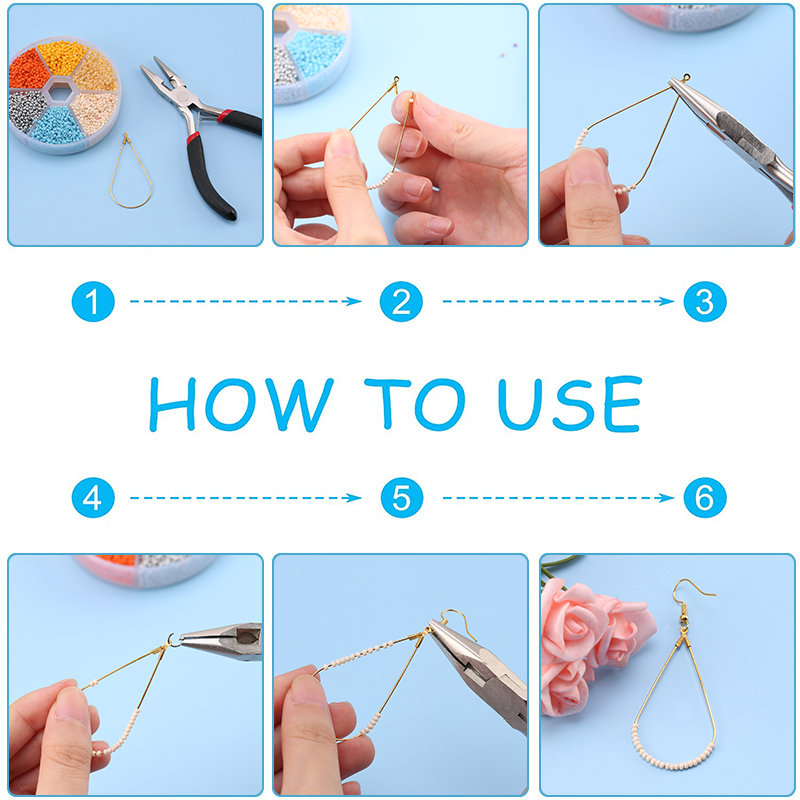 1
2
3

HOW TO USE

4
5
6