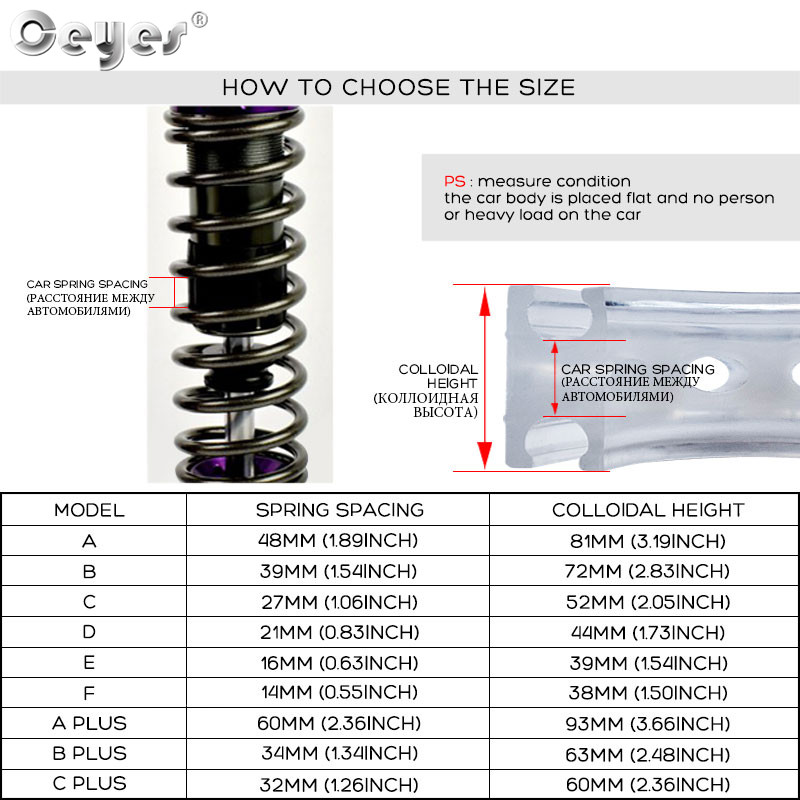 Ceyes®

HOW TO CHOOSE THE SIZE

PS : measure condition
the car body is placed flat and no person or heavy load on the car

CAR SPRING SPACING
(РАССТОЯНИЕ МЕЖДУ АВТОМОБИЛЯМИ)

COLLOIDAL HEIGHT
(КОЛЛОИДНАЯ ВЫСОТА)

CAR SPRING SPACING
(РАССТОЯНИЕ МЕЖДУ АВТОМОБИЛЯМИ)

| MODEL | SPRING SPACING | COLLOIDAL HEIGHT |
|---|---|---|
| A | 48MM (1.89INCH) | 81MM (3.19INCH) |
| B | 39MM (1.54INCH) | 72MM (2.83INCH) |
| C | 27MM (1.06INCH) | 52MM (2.05INCH) |
| D | 21MM (0.83INCH) | 44MM (1.73INCH) |
| E | 16MM (0.63INCH) | 39MM (1.54INCH) |
| F | 14MM (0.55INCH) | 38MM (1.50INCH) |
| A PLUS | 60MM (2.36INCH) | 93MM (3.66INCH) |
| B PLUS | 34MM (1.34INCH) | 63MM (2.48INCH) |
| C PLUS | 32MM (1.26INCH) | 60MM (2.36INCH) |