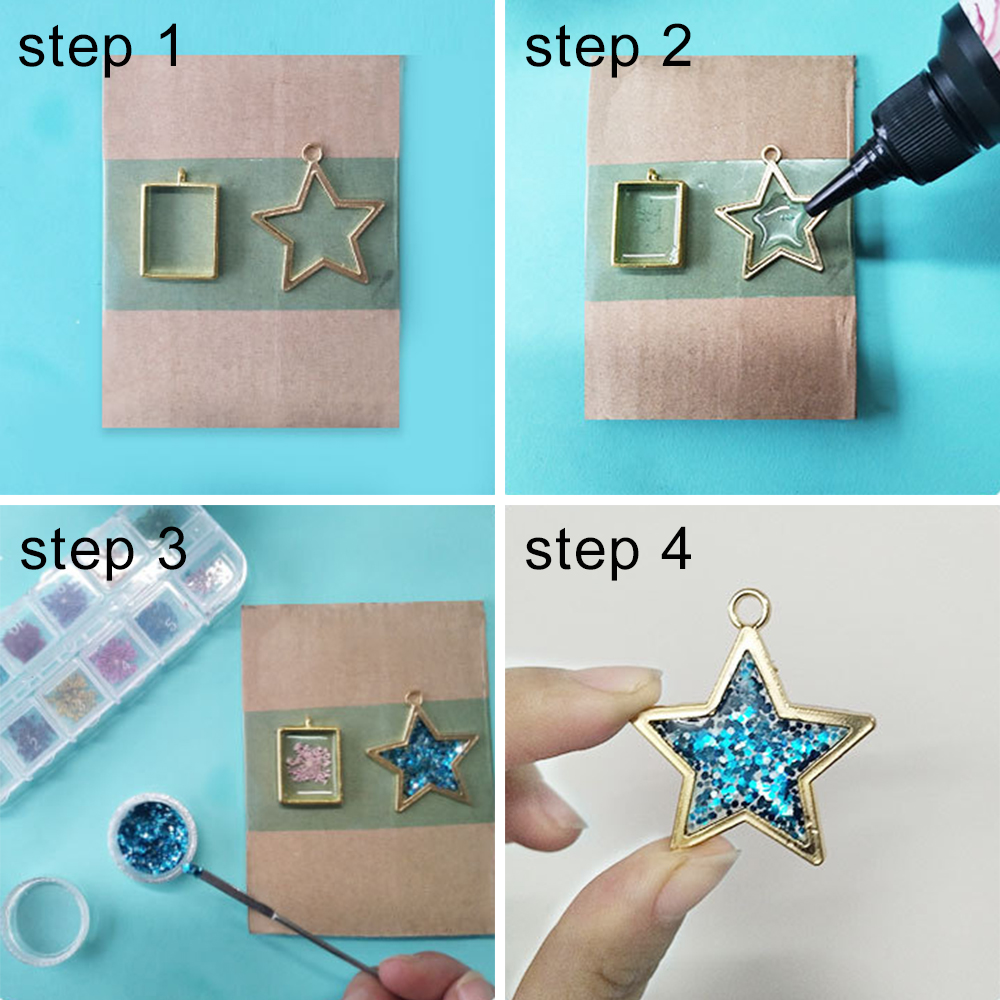 step 1

step 2

step 3

step 4