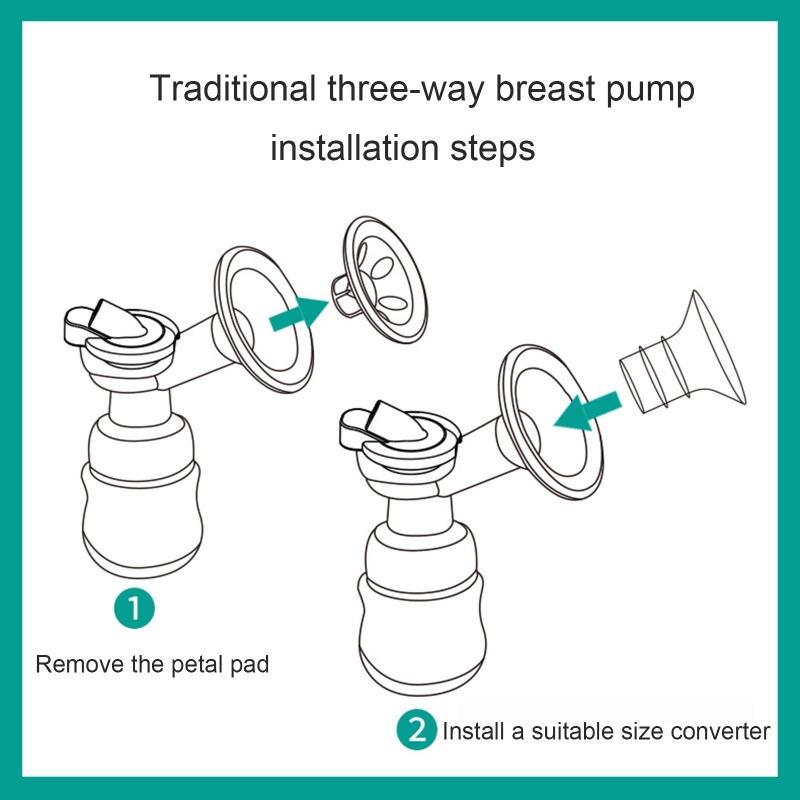 Traditional three-way breast pump installation steps

1

Remove the petal pad

2 Install a suitable size converter