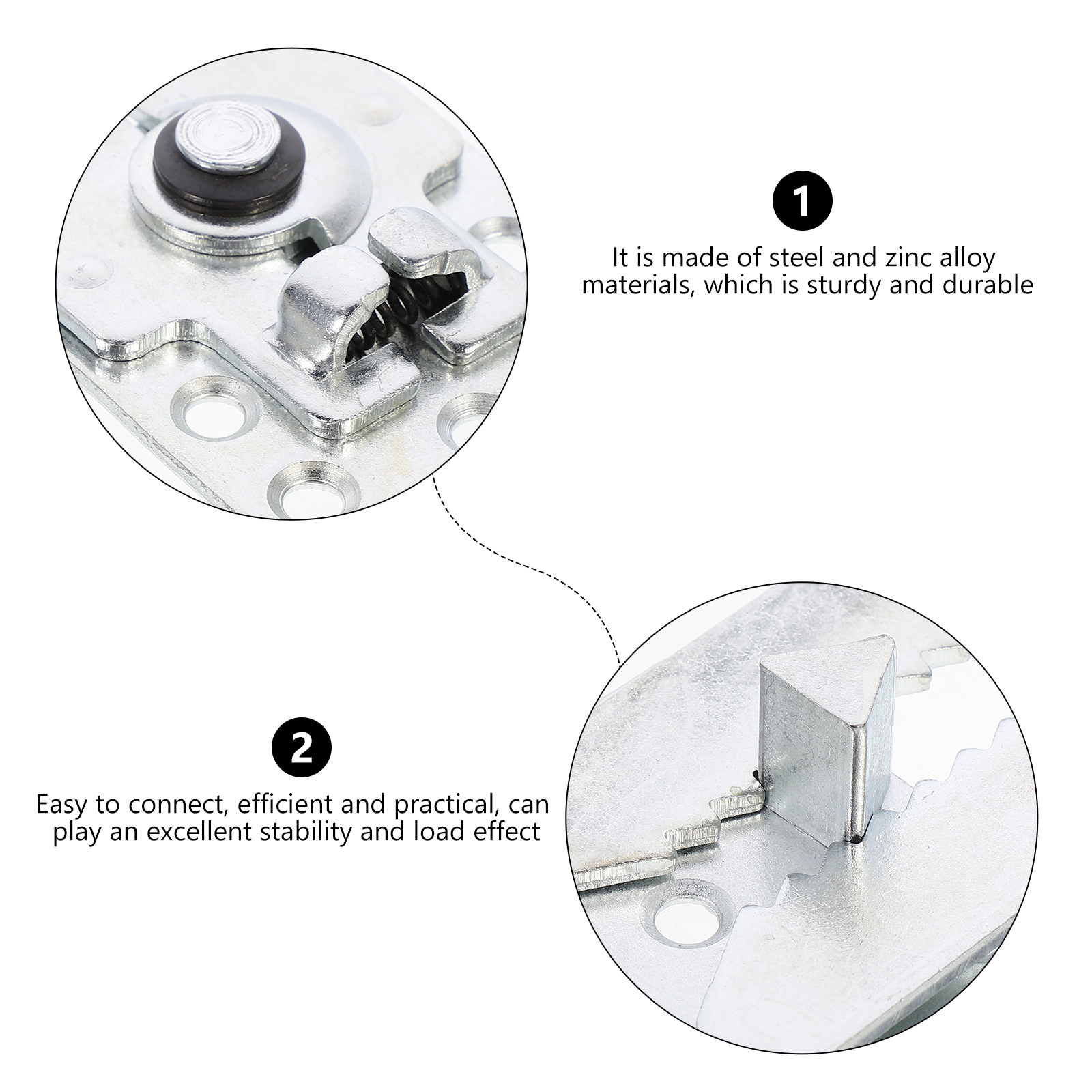 1

It is made of steel and zinc alloy materials, which is sturdy and durable

2

Easy to connect, efficient and practical, can play an excellent stability and load effect