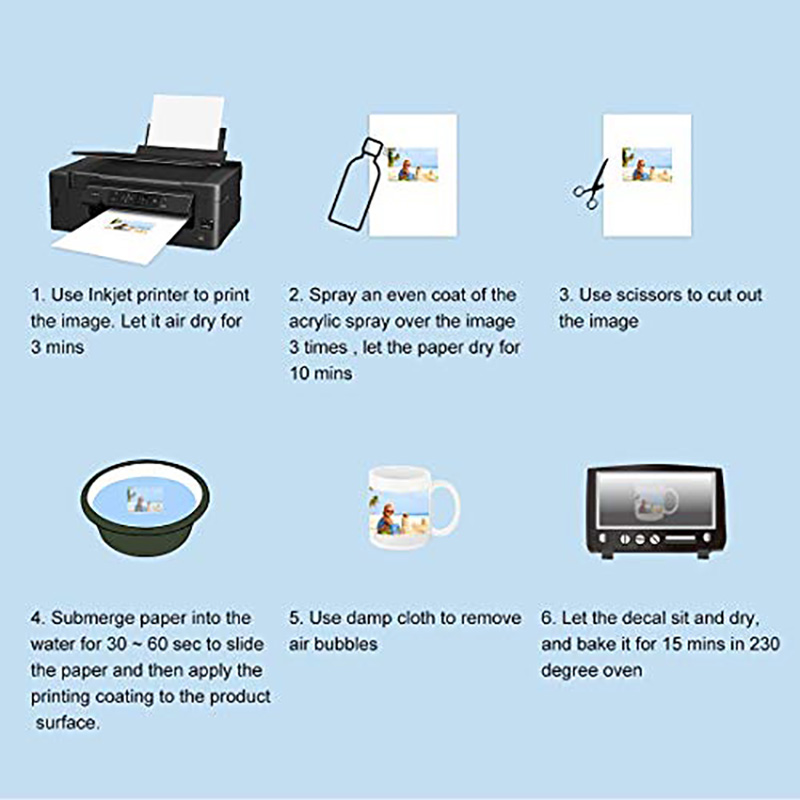 1. Use Inkjet printer to print the image. Let it air dry for 3 mins

2. Spray an even coat of the acrylic spray over the image 3 times , let the paper dry for 10 mins

3. Use scissors to cut out the image

4. Submerge paper into the water for 30 ~ 60 sec to slide the paper and then apply the printing coating to the product surface.

5. Use damp cloth to remove air bubbles

6. Let the decal sit and dry, and bake it for 15 mins in 230 degree oven