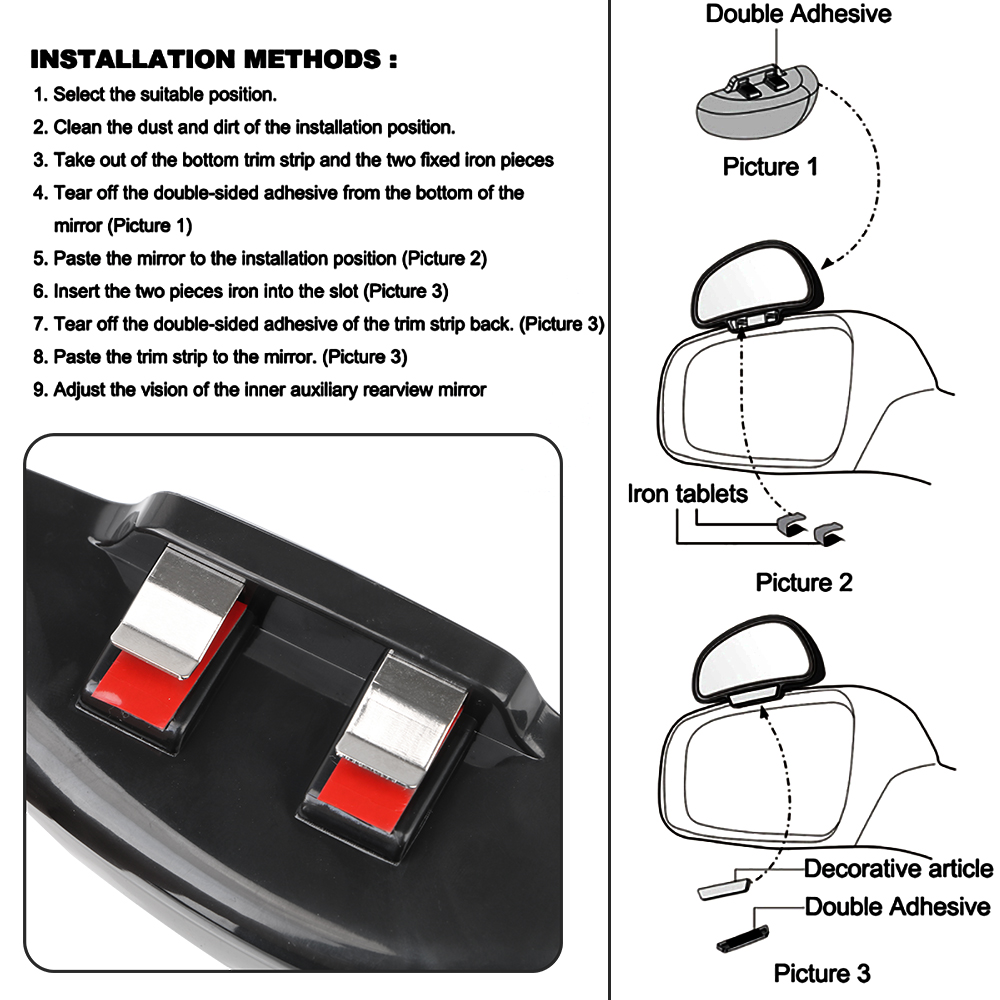 INSTALLATION METHODS :
1. Select the suitable position.
2. Clean the dust and dirt of the installation position.
3. Take out of the bottom trim strip and the two fixed iron pieces
4. Tear off the double-sided adhesive from the bottom of the mirror (Picture 1)
5. Paste the mirror to the installation position (Picture 2)
6. Insert the two pieces iron into the slot (Picture 3)
7. Tear off the double-sided adhesive of the trim strip back. (Picture 3)
8. Paste the trim strip to the mirror. (Picture 3)
9. Adjust the vision of the inner auxiliary rearview mirror

Double Adhesive
Picture 1
Iron tablets
Picture 2
Decorative article
Double Adhesive
Picture 3