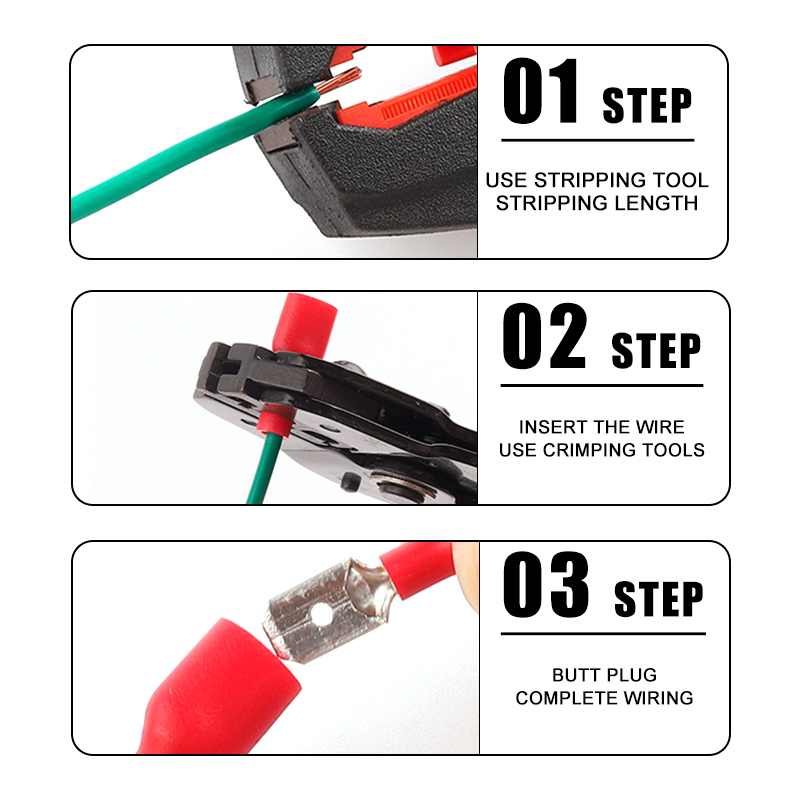 01 STEP

USE STRIPPING TOOL
STRIPPING LENGTH

02 STEP

INSERT THE WIRE
USE CRIMPING TOOLS

03 STEP

BUTT PLUG
COMPLETE WIRING