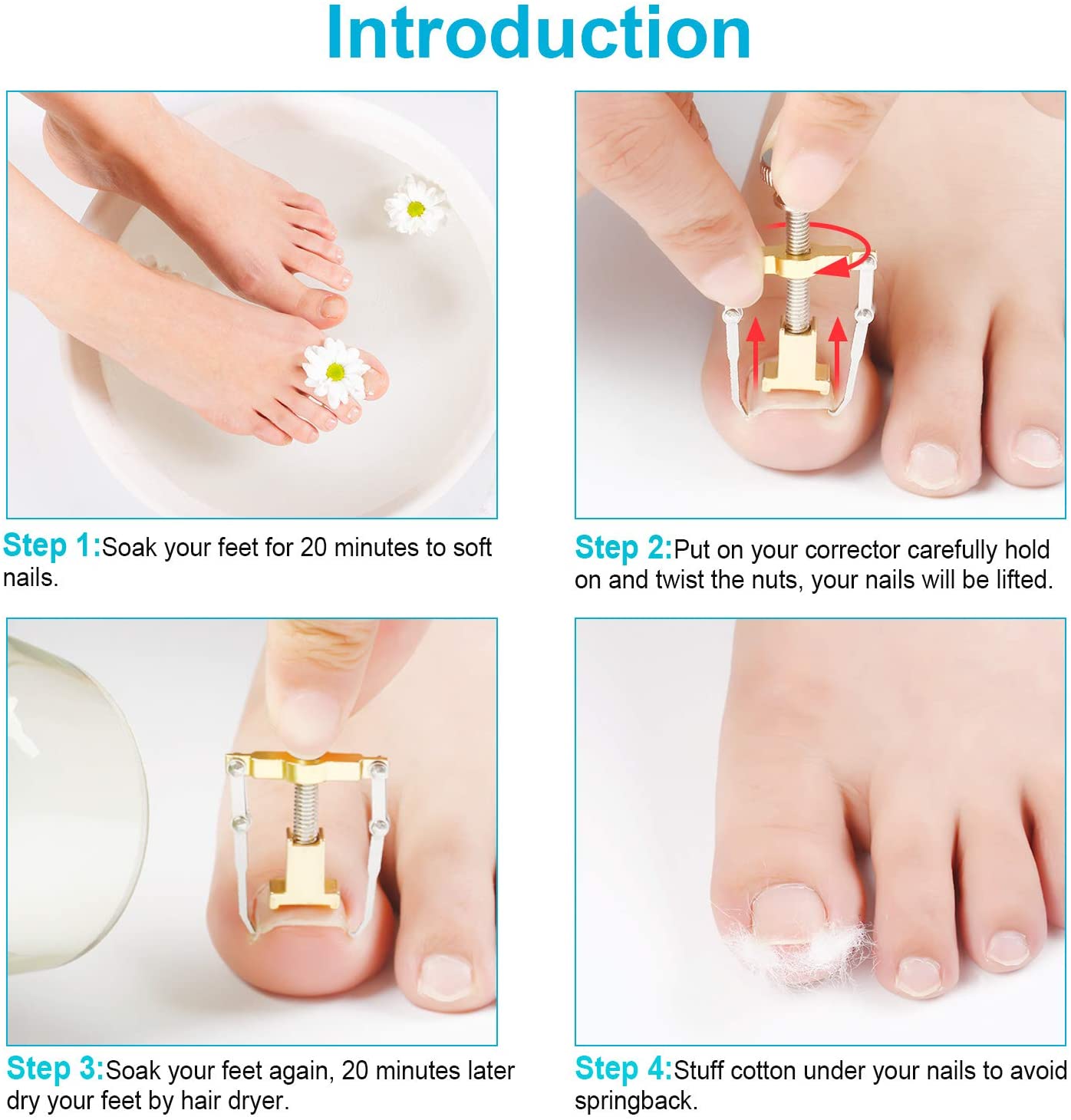 Introduction

Step 1:Soak your feet for 20 minutes to soft nails.

Step 2:Put on your corrector carefully hold on and twist the nuts, your nails will be lifted.

Step 3:Soak your feet again, 20 minutes later dry your feet by hair dryer.

Step 4:Stuff cotton under your nails to avoid springback.