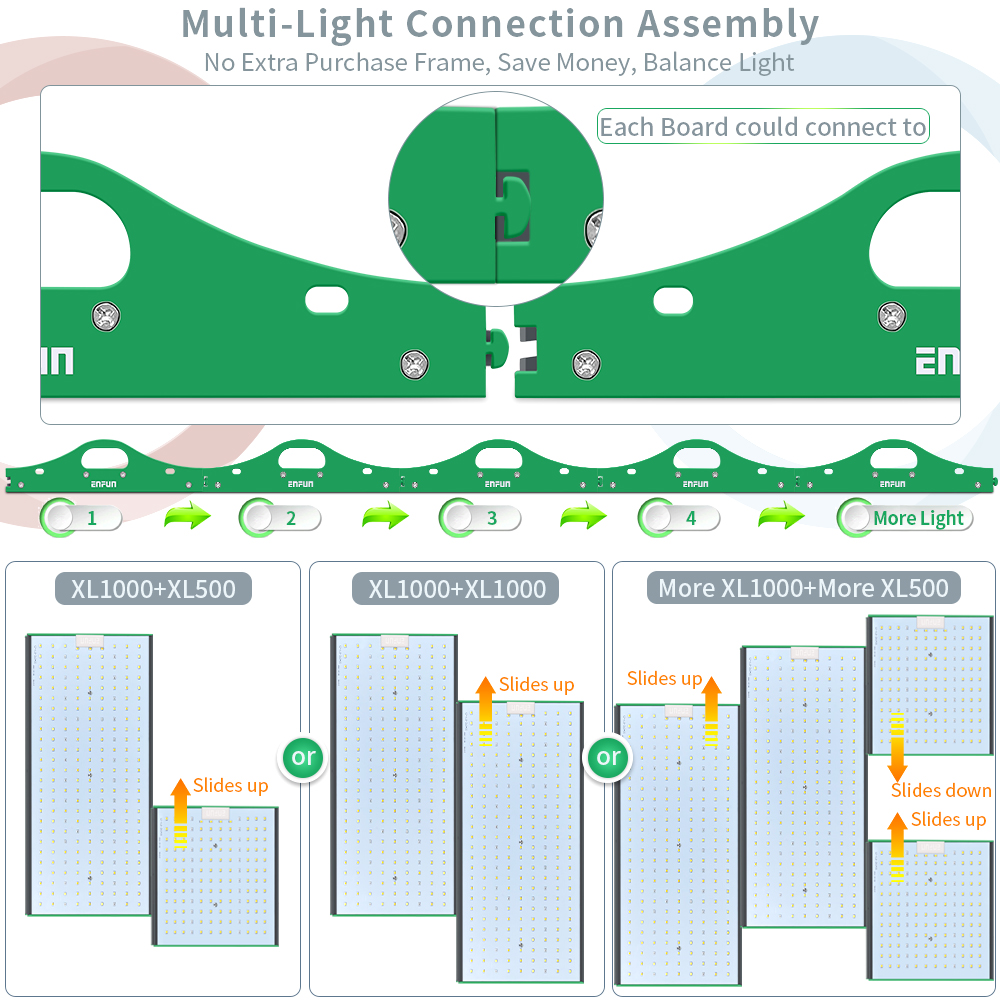 Multi-Light Connection Assembly
No Extra Purchase Frame, Save Money, Balance Light

Each Board could connect to

ENFUN ENFUN ENFUN ENFUN ENFUN

1 2 3 4 More Light

XL1000+XL500
Slides up

or

XL1000+XL1000
Slides up

or

More XL1000+More XL500
Slides up
Slides down
Slides up