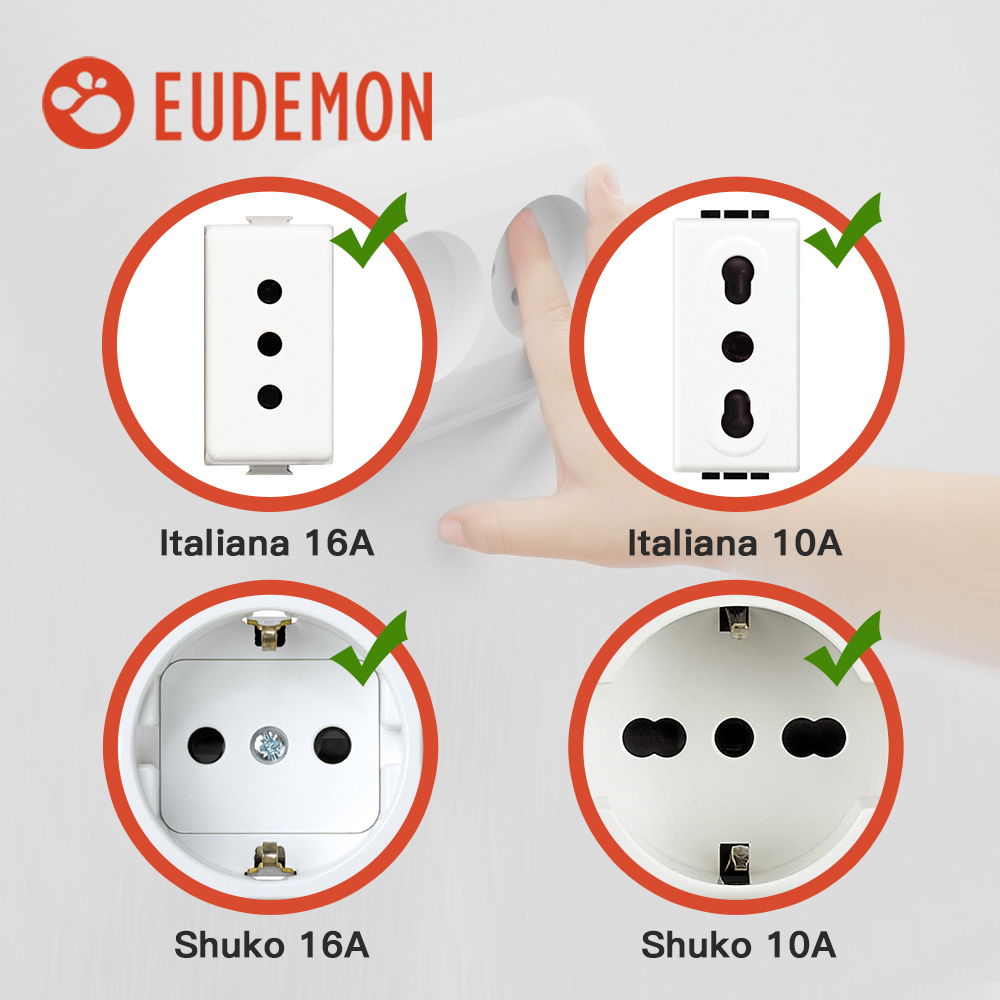 EUDEMON

Italiana 16A

Italiana 10A

Shuko 16A

Shuko 10A