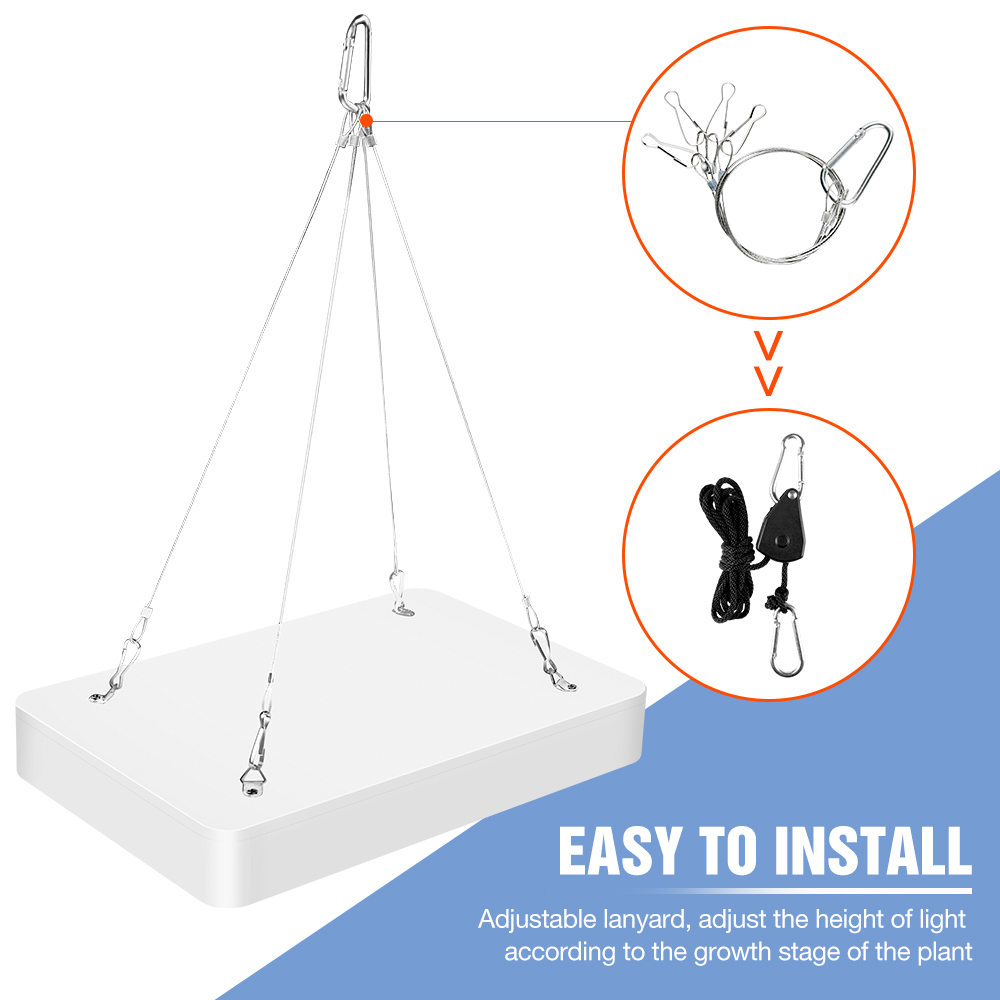 EASY TO INSTALL

Adjustable lanyard, adjust the height of light according to the growth stage of the plant