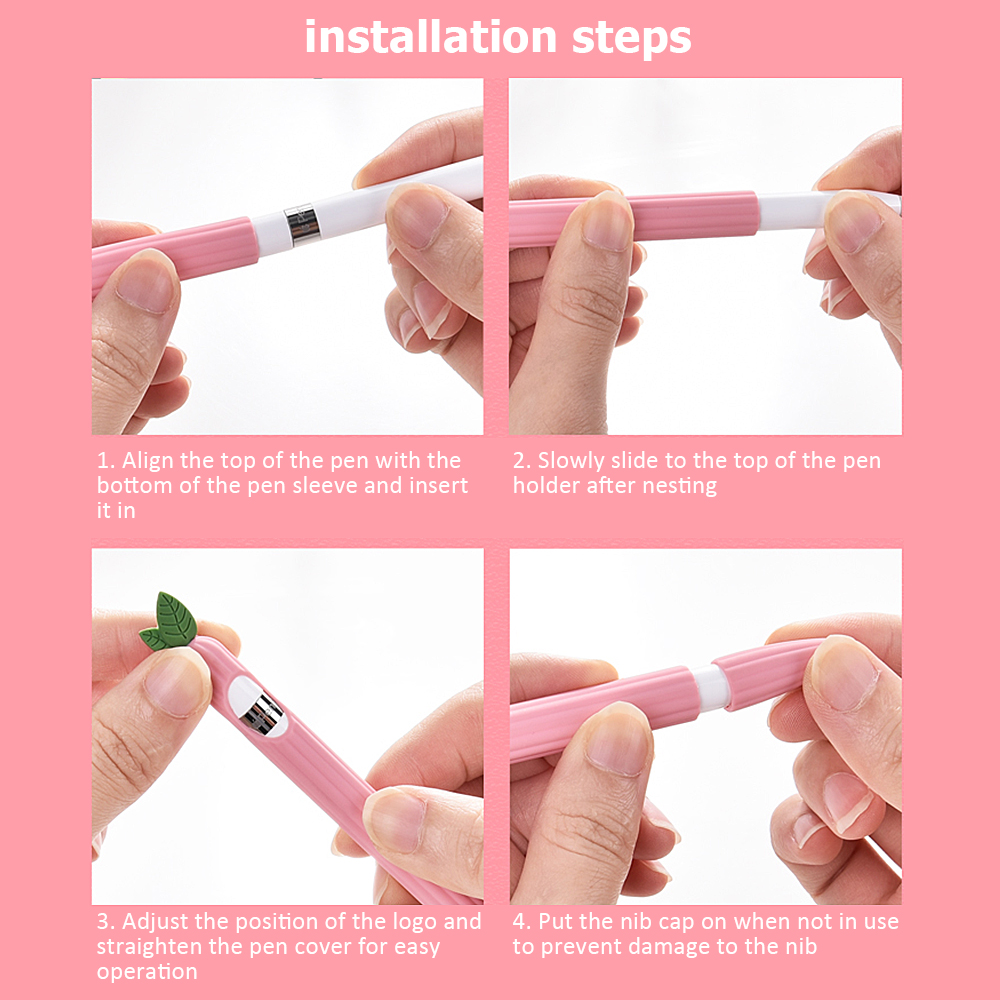 installation steps

1. Align the top of the pen with the bottom of the pen sleeve and insert it in

2. Slowly slide to the top of the pen holder after nesting

3. Adjust the position of the logo and straighten the pen cover for easy operation

4. Put the nib cap on when not in use to prevent damage to the nib