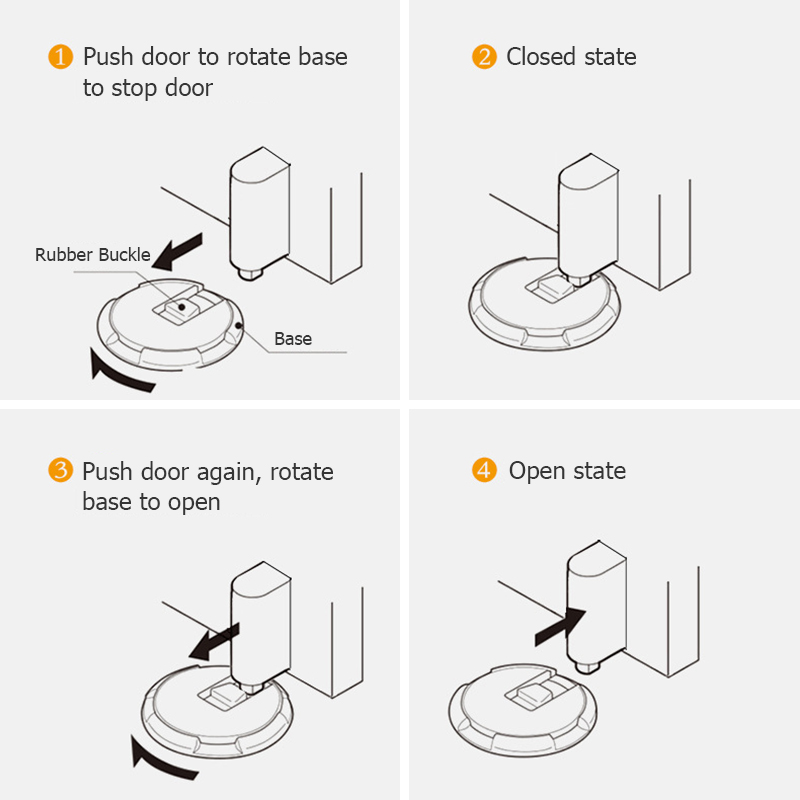 1 Push door to rotate base to stop door

Rubber Buckle

Base

2 Closed state

3 Push door again, rotate base to open

4 Open state