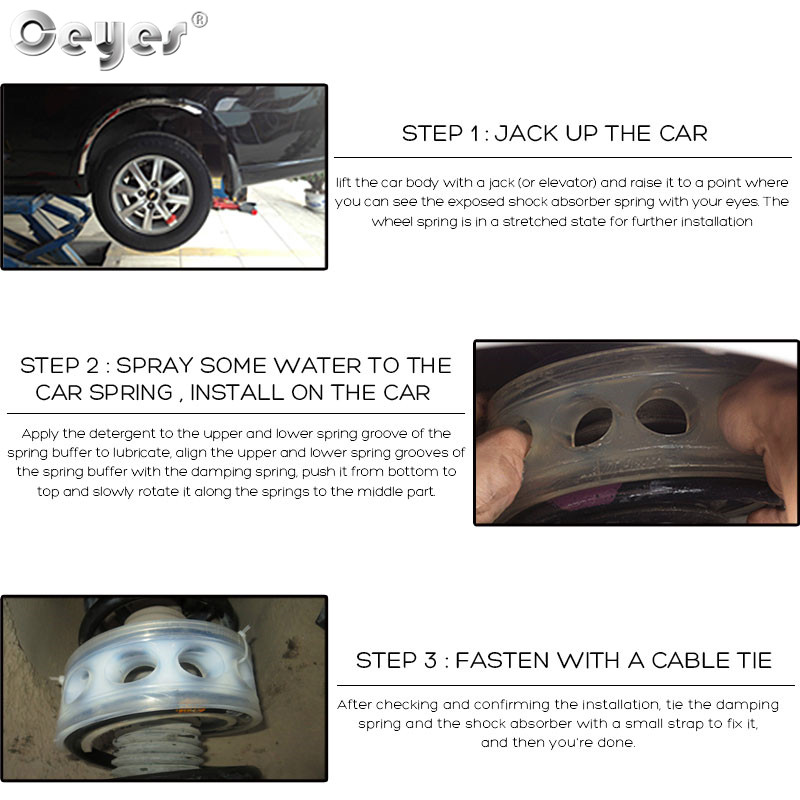 Ceyes®

STEP 1 : JACK UP THE CAR

lift the car body with a jack (or elevator) and raise it to a point where you can see the exposed shock absorber spring with your eyes. The wheel spring is in a stretched state for further installation

STEP 2 : SPRAY SOME WATER TO THE CAR SPRING , INSTALL ON THE CAR

Apply the detergent to the upper and lower spring groove of the spring buffer to lubricate, align the upper and lower spring grooves of the spring buffer with the damping spring, push it from bottom to top and slowly rotate it along the springs to the middle part.

STEP 3 : FASTEN WITH A CABLE TIE

After checking and confirming the installation, tie the damping spring and the shock absorber with a small strap to fix it, and then you're done.