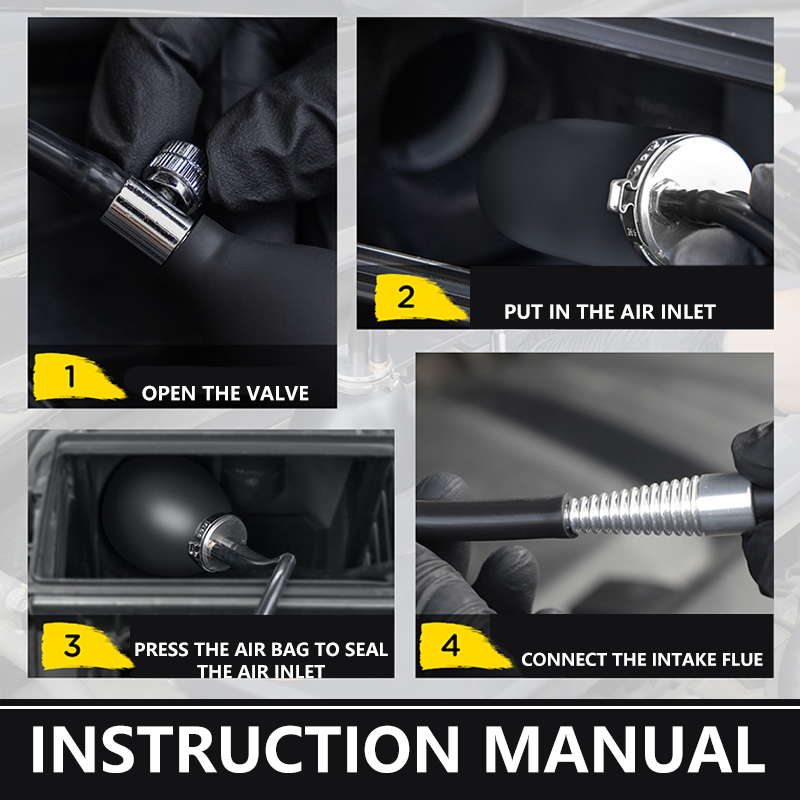 1 OPEN THE VALVE

2 PUT IN THE AIR INLET

3 PRESS THE AIR BAG TO SEAL THE AIR INLET

4 CONNECT THE INTAKE FLUE

INSTRUCTION MANUAL