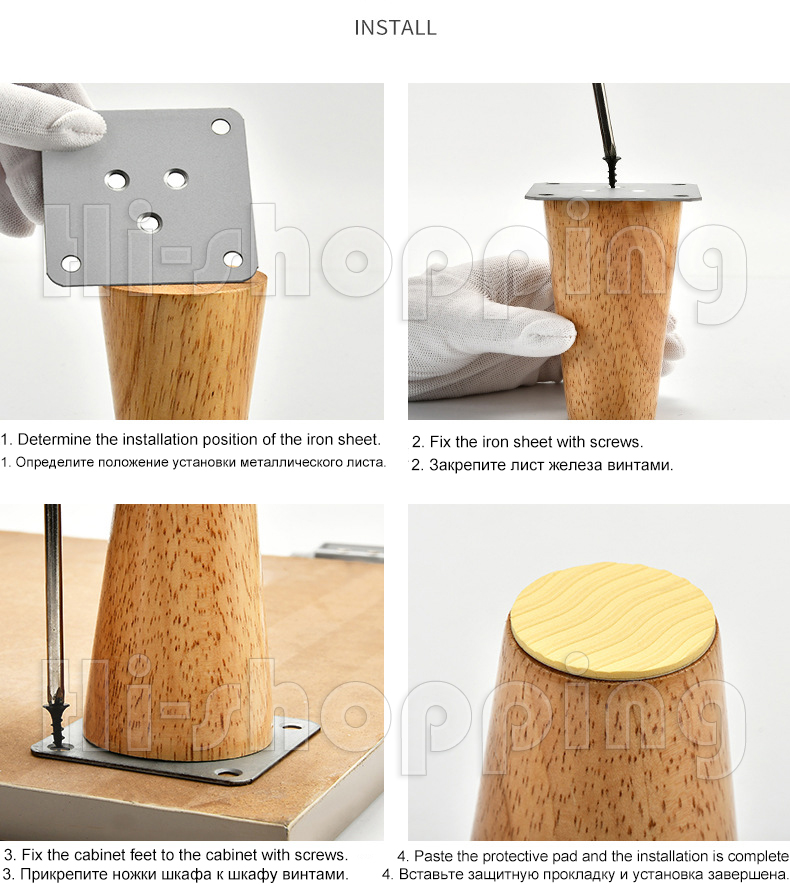 INSTALL

Hi-shopping

1. Determine the installation position of the iron sheet.
1. Определите положение установки металлического листа.

2. Fix the iron sheet with screws.
2. Закрепите лист железа винтами.

Hi-shopping

3. Fix the cabinet feet to the cabinet with screws.
3. Прикрепите ножки шкафа к шкафу винтами.

4. Paste the protective pad and the installation is complete
4. Вставьте защитную прокладку и установка завершена.