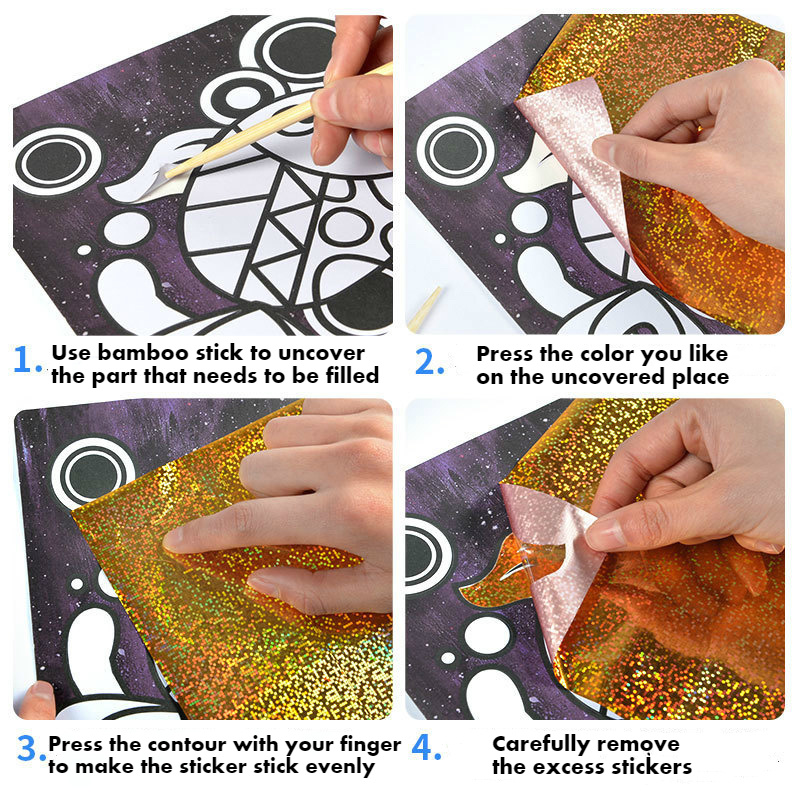 1. Use bamboo stick to uncover the part that needs to be filled

2. Press the color you like on the uncovered place

3. Press the contour with your finger to make the sticker stick evenly

4. Carefully remove the excess stickers