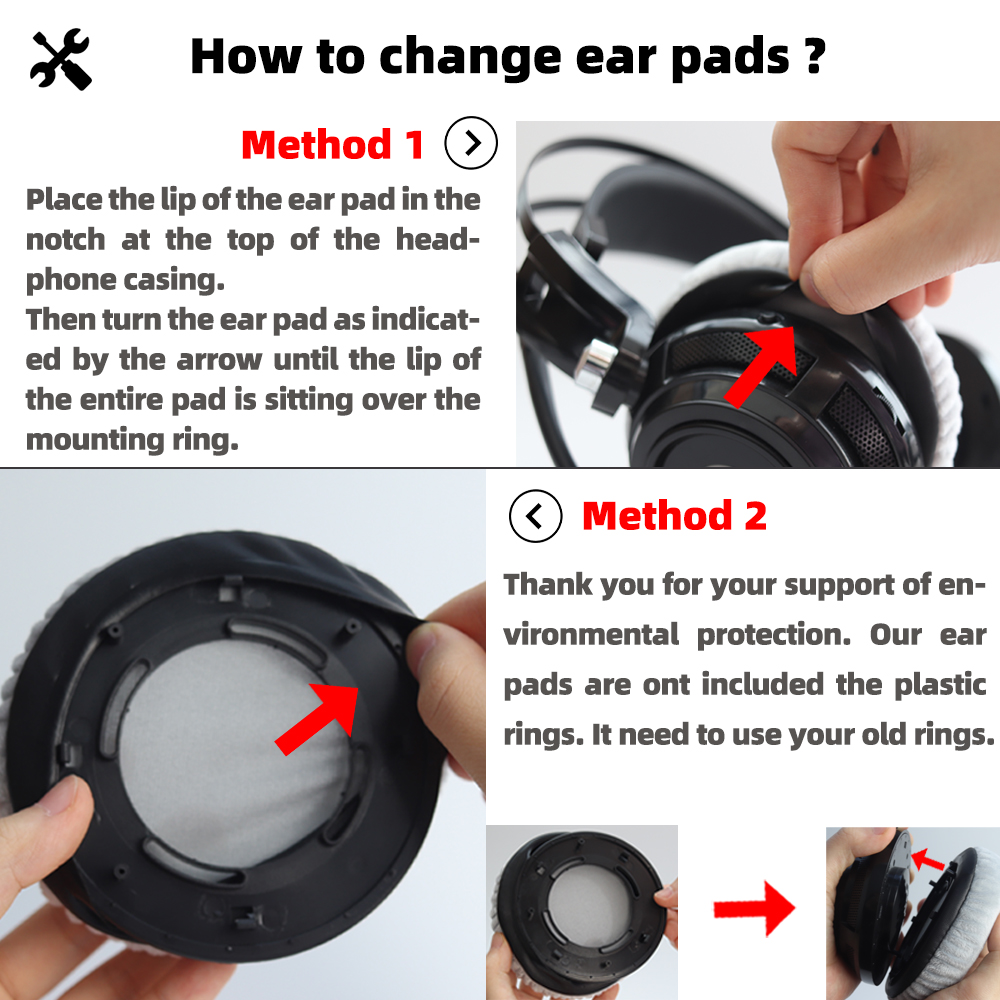 How to change ear pads ?

Method 1

Place the lip of the ear pad in the notch at the top of the headphone casing.
Then turn the ear pad as indicated by the arrow until the lip of the entire pad is sitting over the mounting ring.

Method 2

Thank you for your support of environmental protection. Our ear pads are ont included the plastic rings. It need to use your old rings.