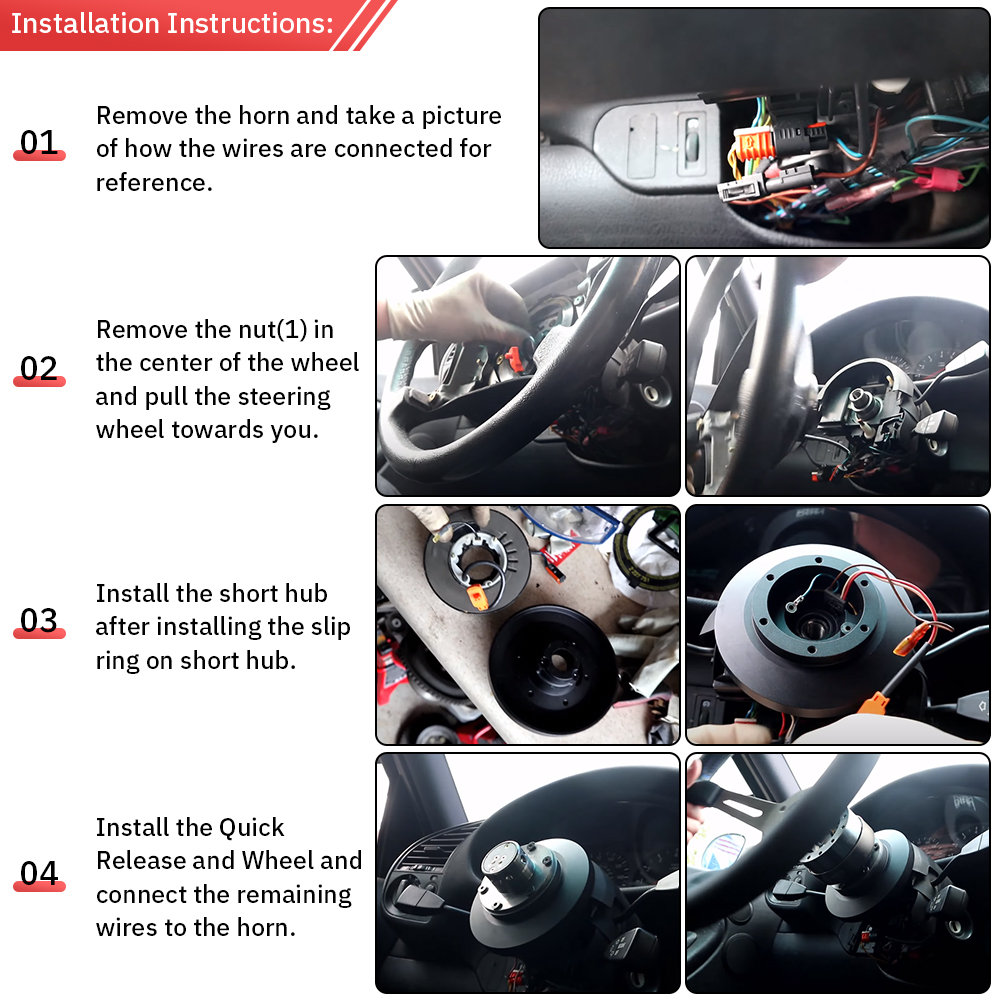 Installation Instructions:

01 Remove the horn and take a picture of how the wires are connected for reference.

02 Remove the nut(1) in the center of the wheel and pull the steering wheel towards you.

03 Install the short hub after installing the slip ring on short hub.

04 Install the Quick Release and Wheel and connect the remaining wires to the horn.