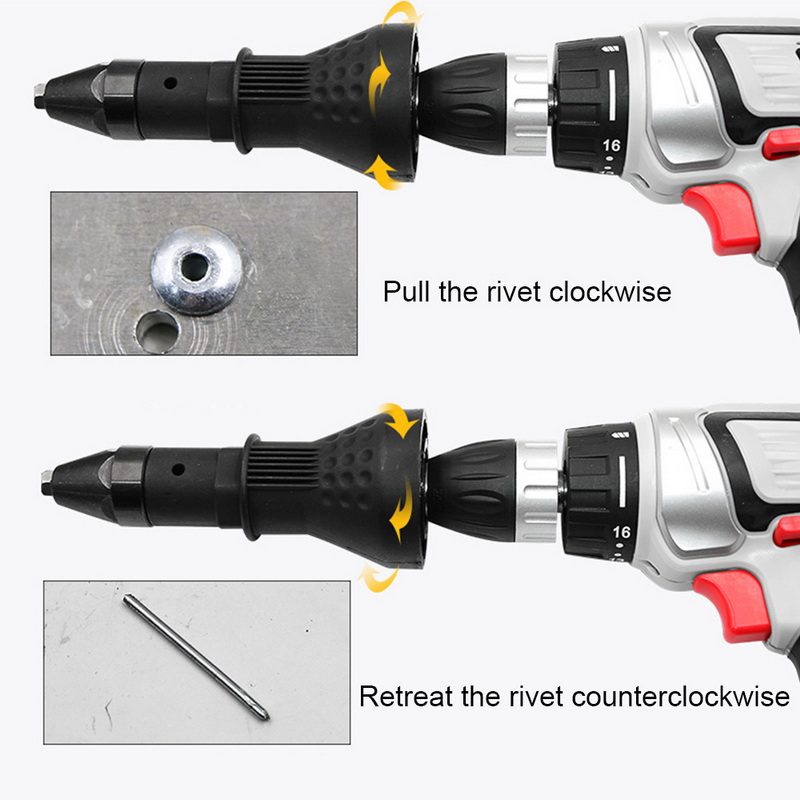 16

Pull the rivet clockwise

16

Retreat the rivet counterclockwise