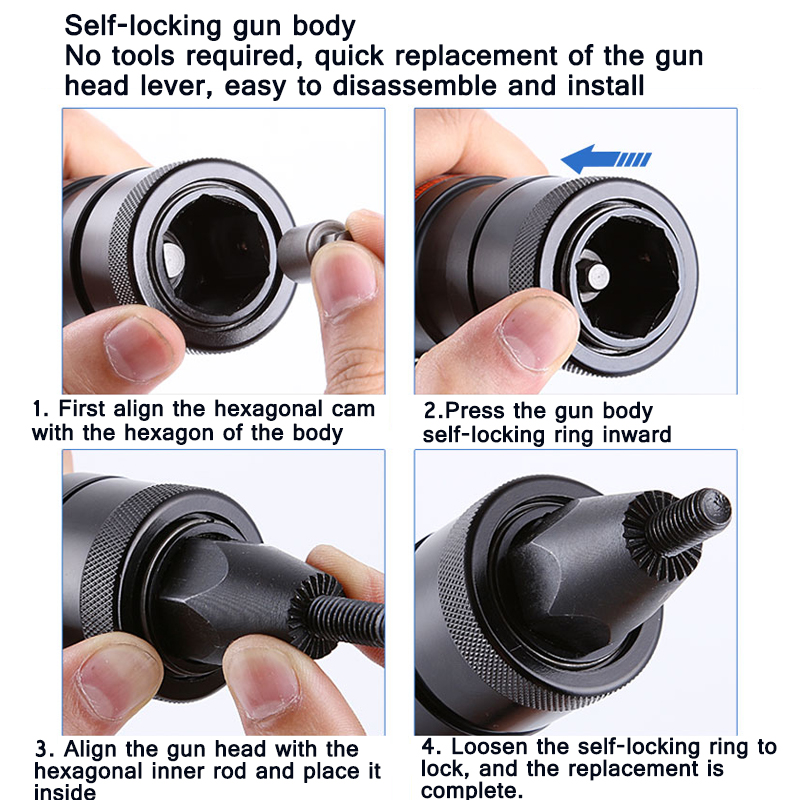 Self-locking gun body
No tools required, quick replacement of the gun head lever, easy to disassemble and install

1. First align the hexagonal cam with the hexagon of the body

2.Press the gun body self-locking ring inward

3. Align the gun head with the hexagonal inner rod and place it inside

4. Loosen the self-locking ring to lock, and the replacement is complete.