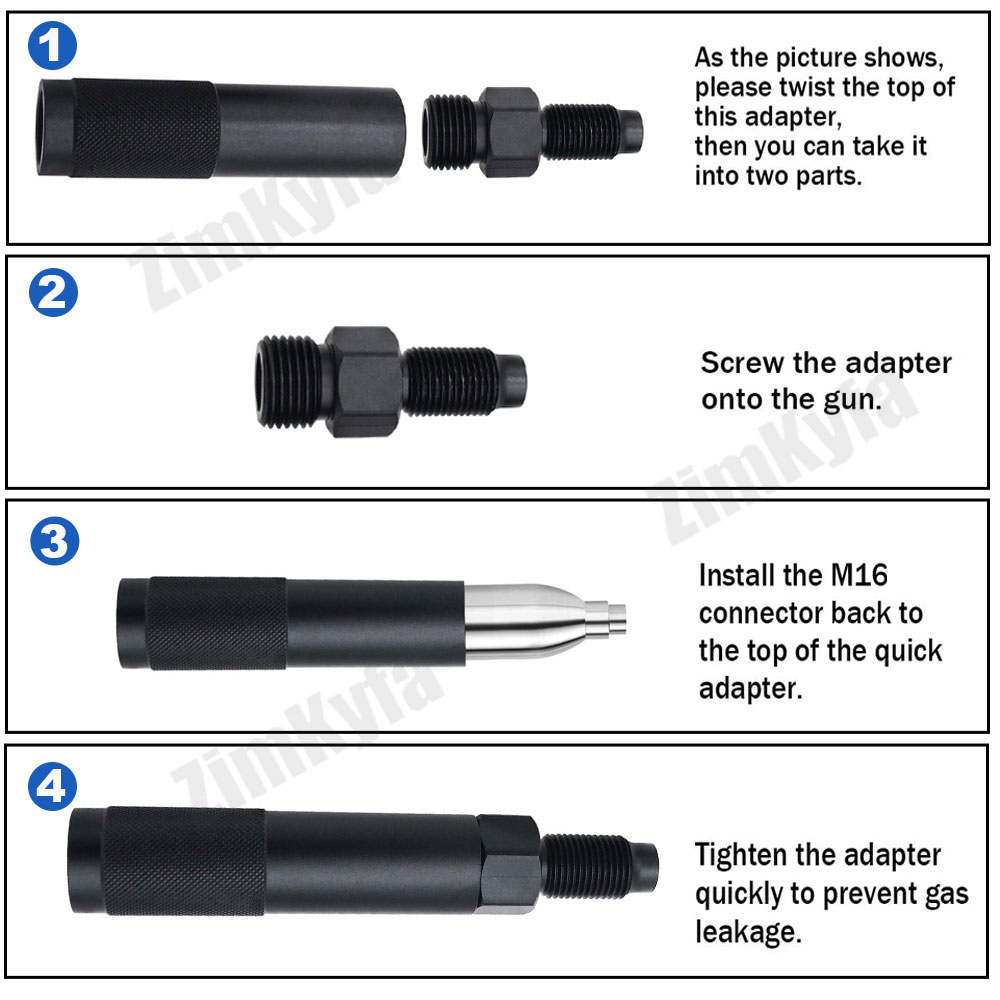 1

As the picture shows, please twist the top of this adapter, then you can take it into two parts.

ZimKyfa

2

Screw the adapter onto the gun.

ZimKyfa

3

Install the M16 connector back to the top of the quick adapter.

ZimKyfa

4

Tighten the adapter quickly to prevent gas leakage.