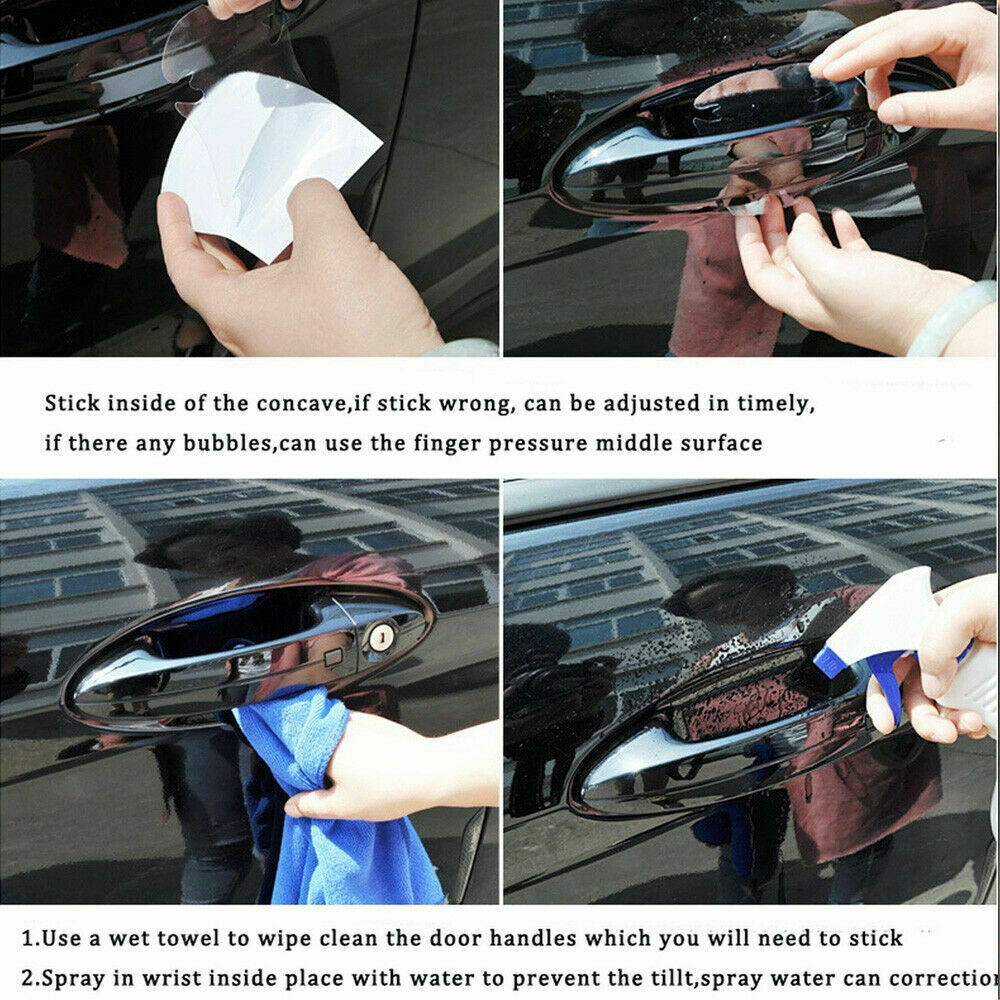 Stick inside of the concave,if stick wrong, can be adjusted in timely, if there any bubbles,can use the finger pressure middle surface

1.Use a wet towel to wipe clean the door handles which you will need to stick
2.Spray in wrist inside place with water to prevent the tillt,spray water can correction