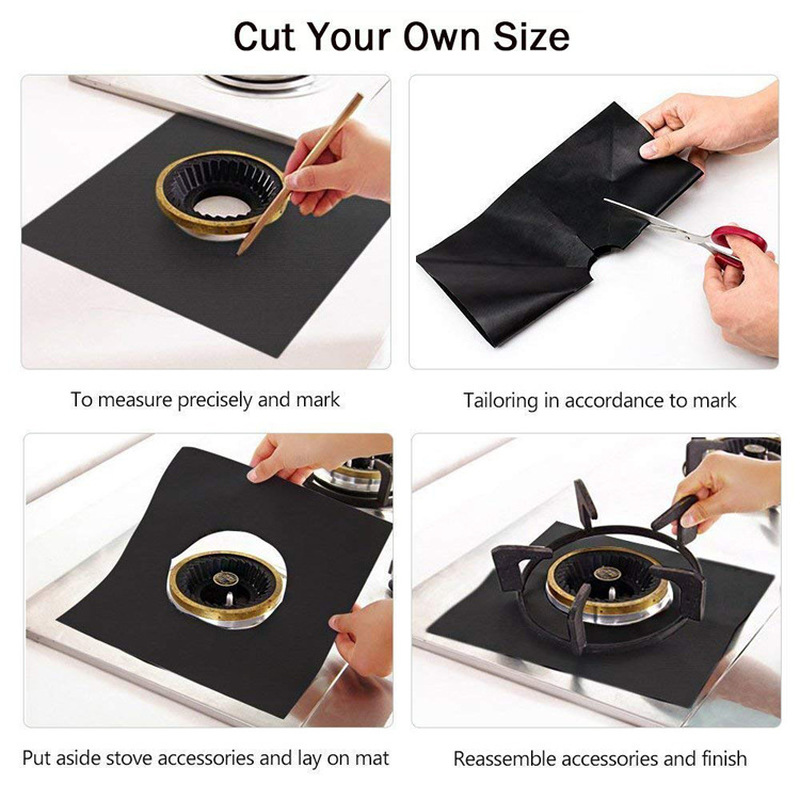 Cut Your Own Size

To measure precisely and mark

Tailoring in accordance to mark

Put aside stove accessories and lay on mat

Reassemble accessories and finish