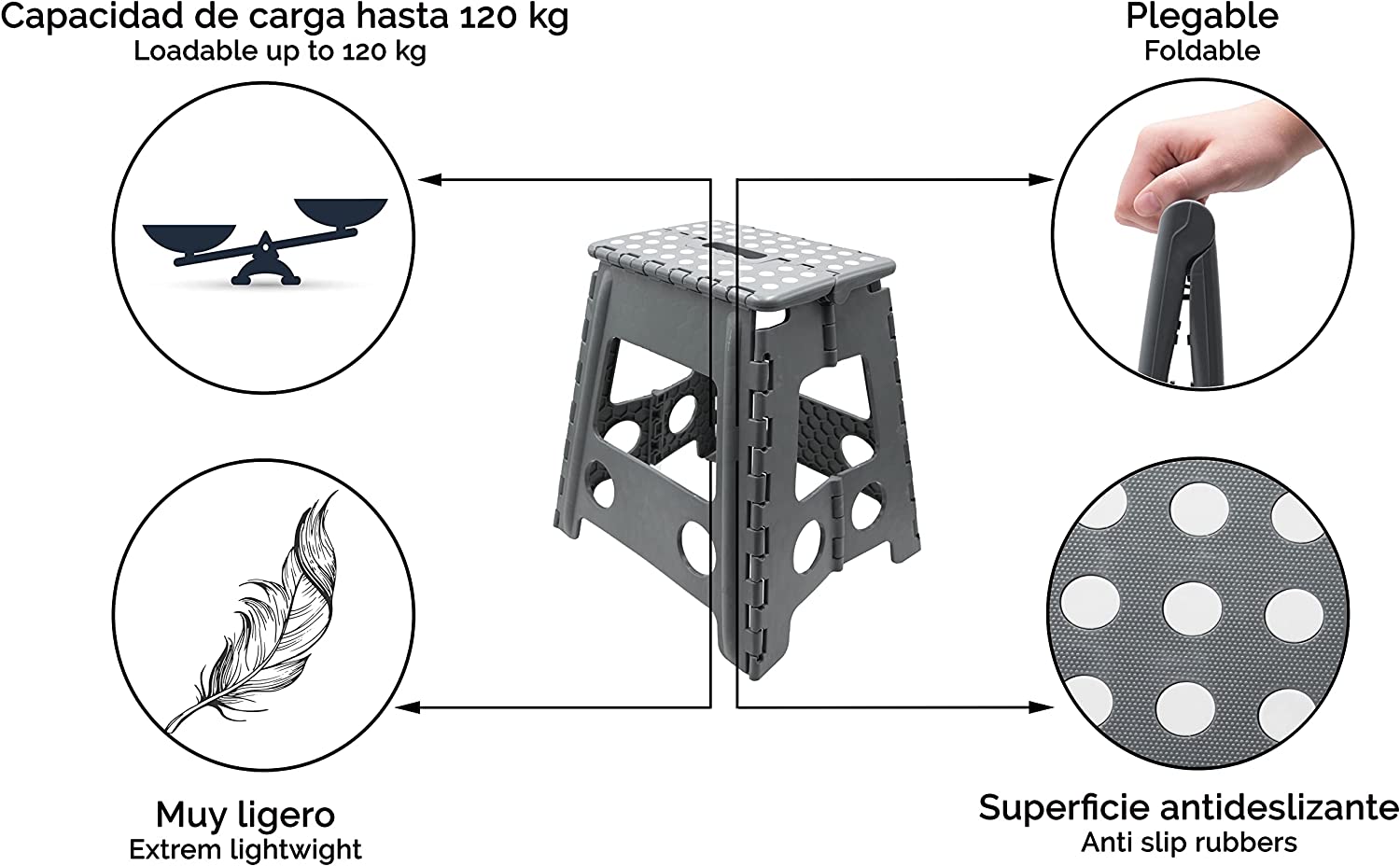 Capacidad de carga hasta 120 kg
Loadable up to 120 kg

Plegable
Foldable

Muy ligero
Extrem lightwight

Superficie antideslizante
Anti slip rubbers