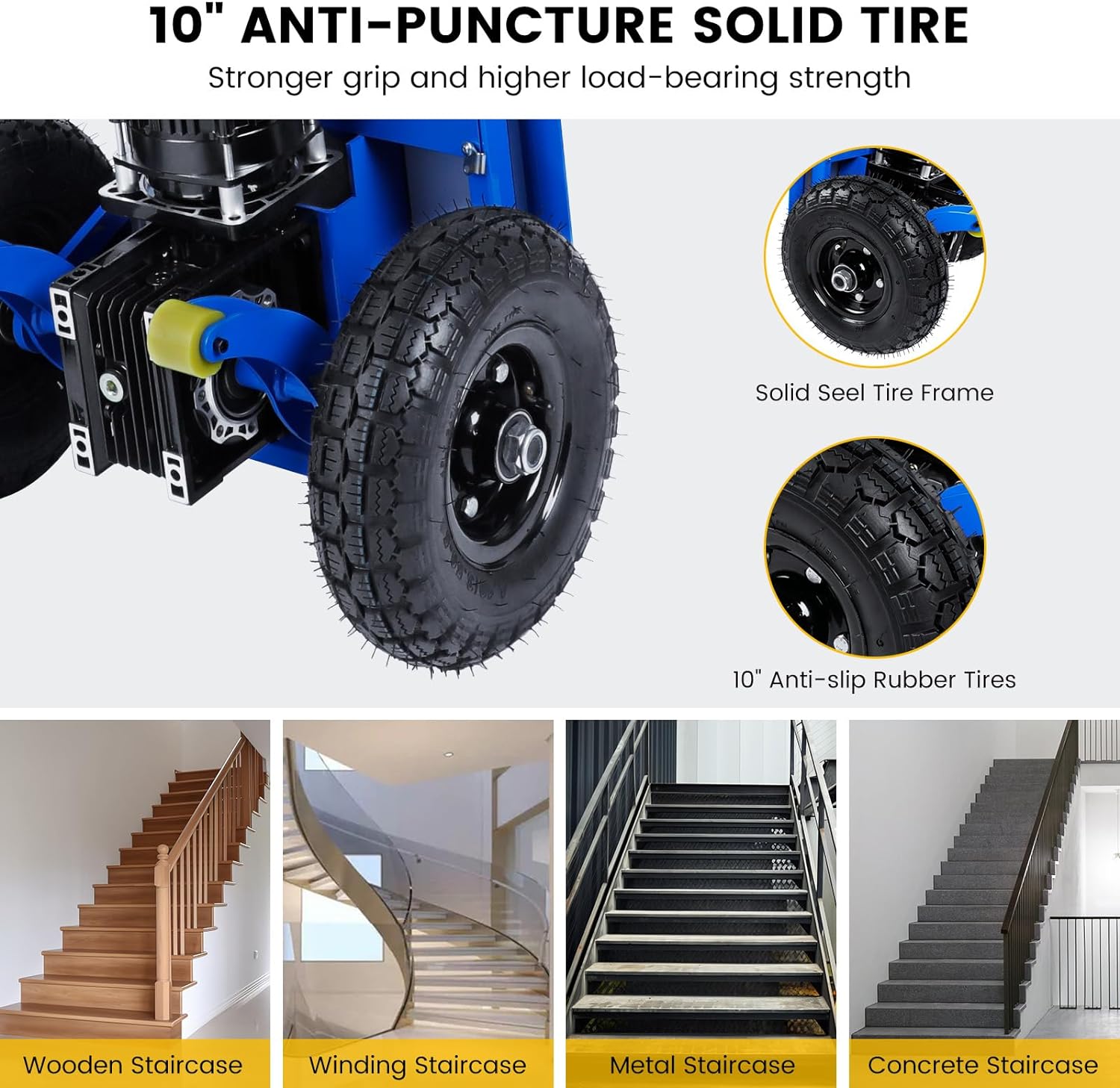 10" ANTI-PUNCTURE SOLID TIRE

Stronger grip and higher load-bearing strength

Solid Seel Tire Frame

10" Anti-slip Rubber Tires

Wooden Staircase

Winding Staircase

Metal Staircase

Concrete Staircase