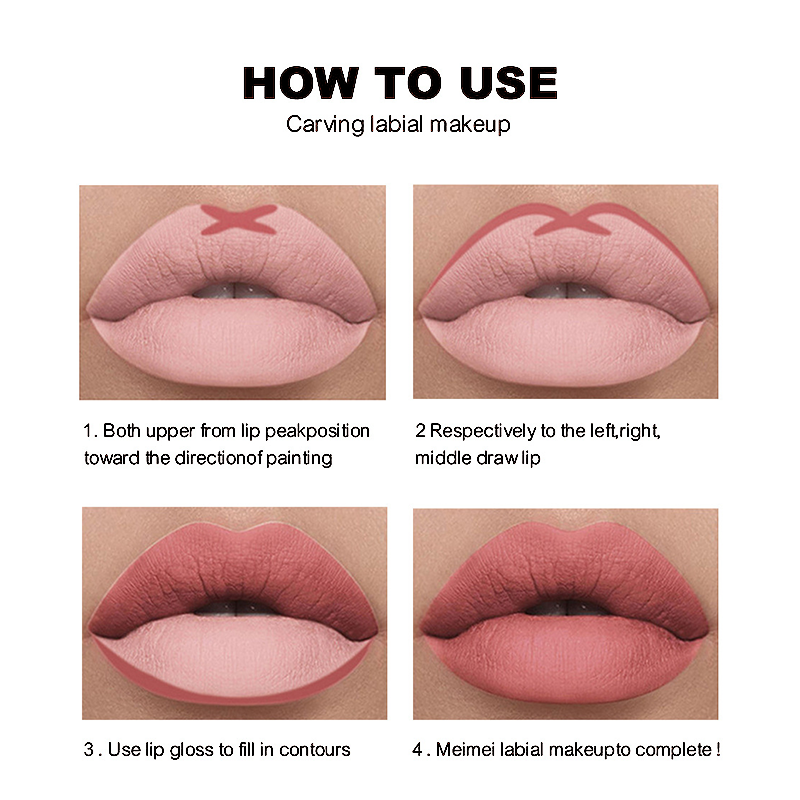 HOW TO USE
Carving labial makeup

1. Both upper from lip peakposition toward the directionof painting

2 Respectively to the left,right, middle draw lip

3 . Use lip gloss to fill in contours

4 . Meimei labial makeupto complete !