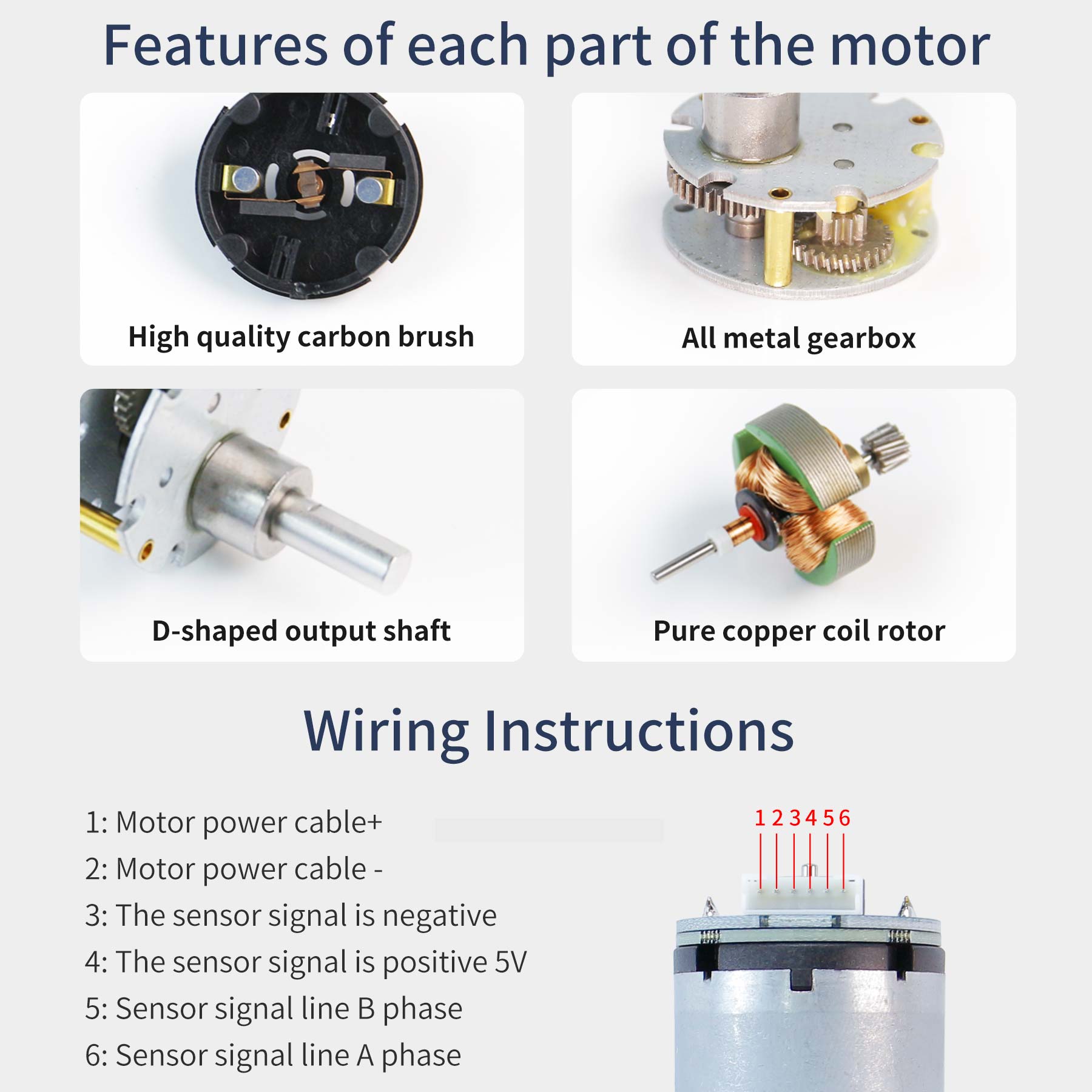 Features of each part of the motor

High quality carbon brush

All metal gearbox

D-shaped output shaft

Pure copper coil rotor

Wiring Instructions

1: Motor power cable+

2: Motor power cable -

3: The sensor signal is negative

4: The sensor signal is positive 5V

5: Sensor signal line B phase

6: Sensor signal line A phase

1 2 3 4 5 6