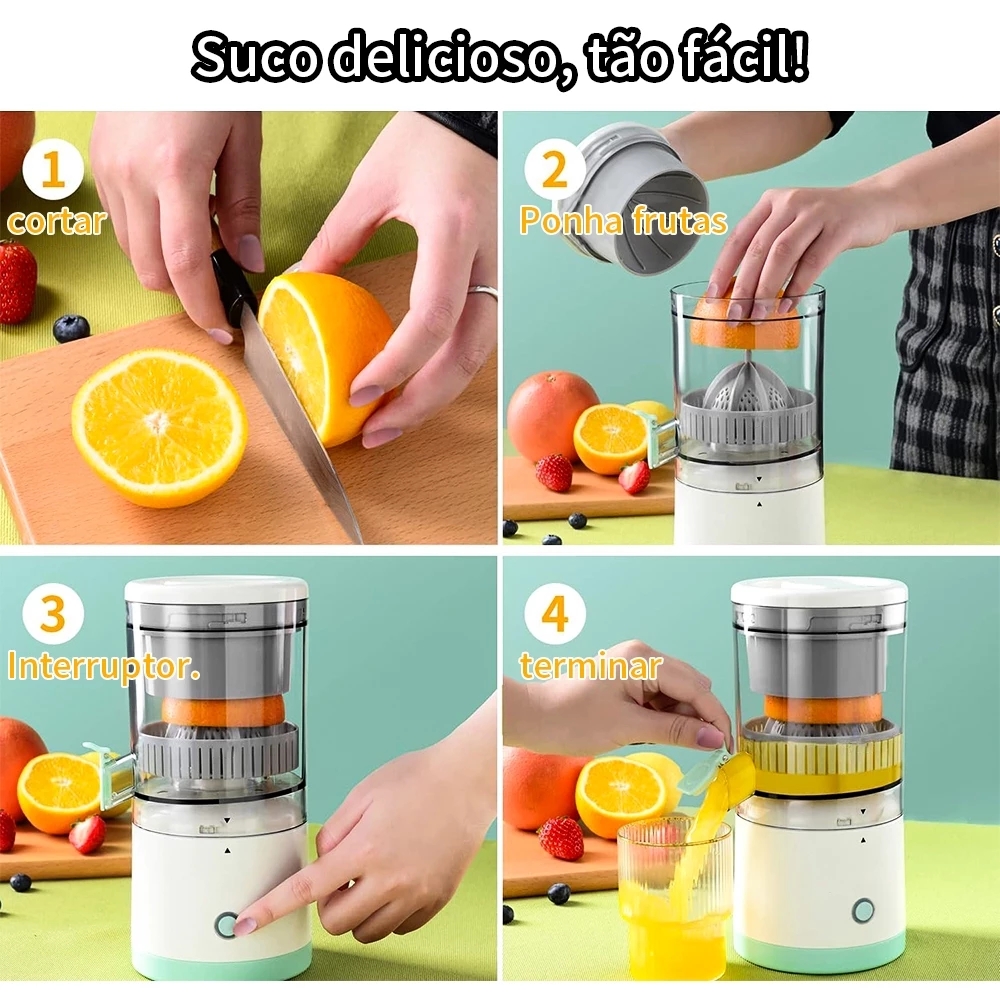 Suco delicioso, tão fácil!

1
cortar

2
Ponha frutas

3
Interruptor.

4
terminar