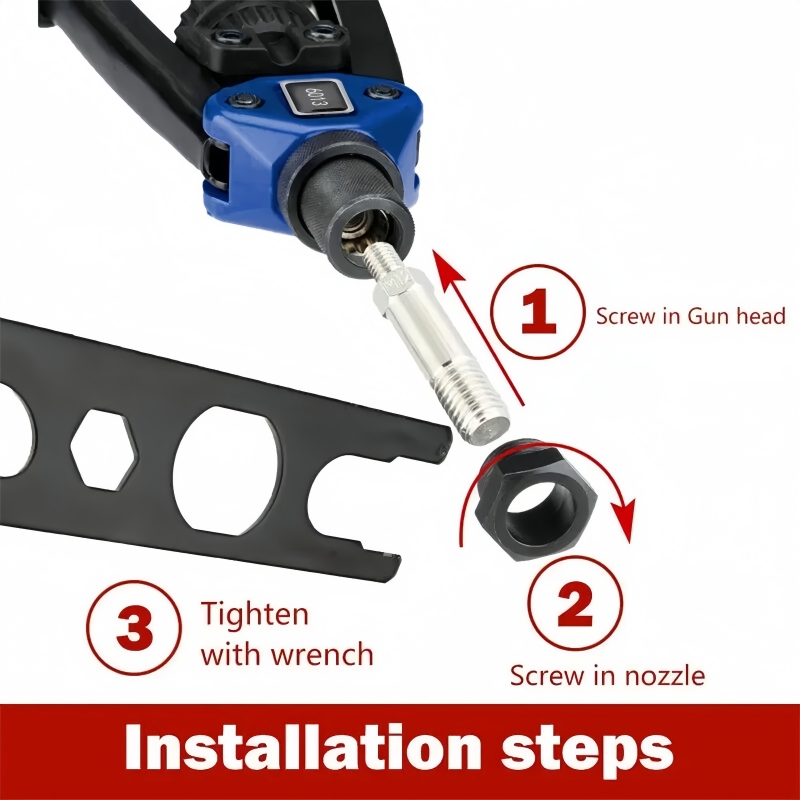 6013

1 Screw in Gun head

2 Screw in nozzle

3 Tighten with wrench

Installation steps