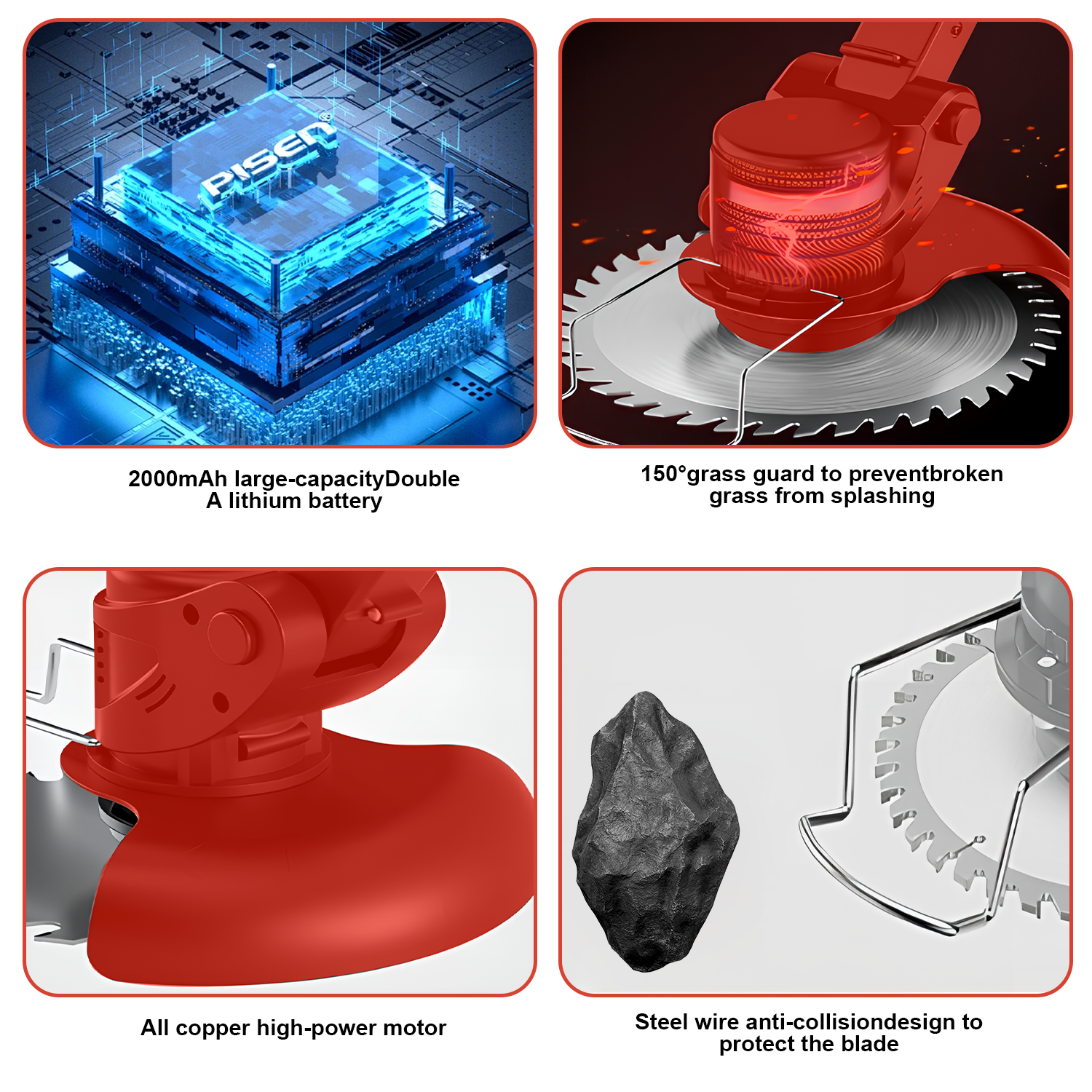 PISEN

2000mAh large-capacityDouble A lithium battery

150°grass guard to preventbroken grass from splashing

All copper high-power motor

Steel wire anti-collisiondesign to protect the blade