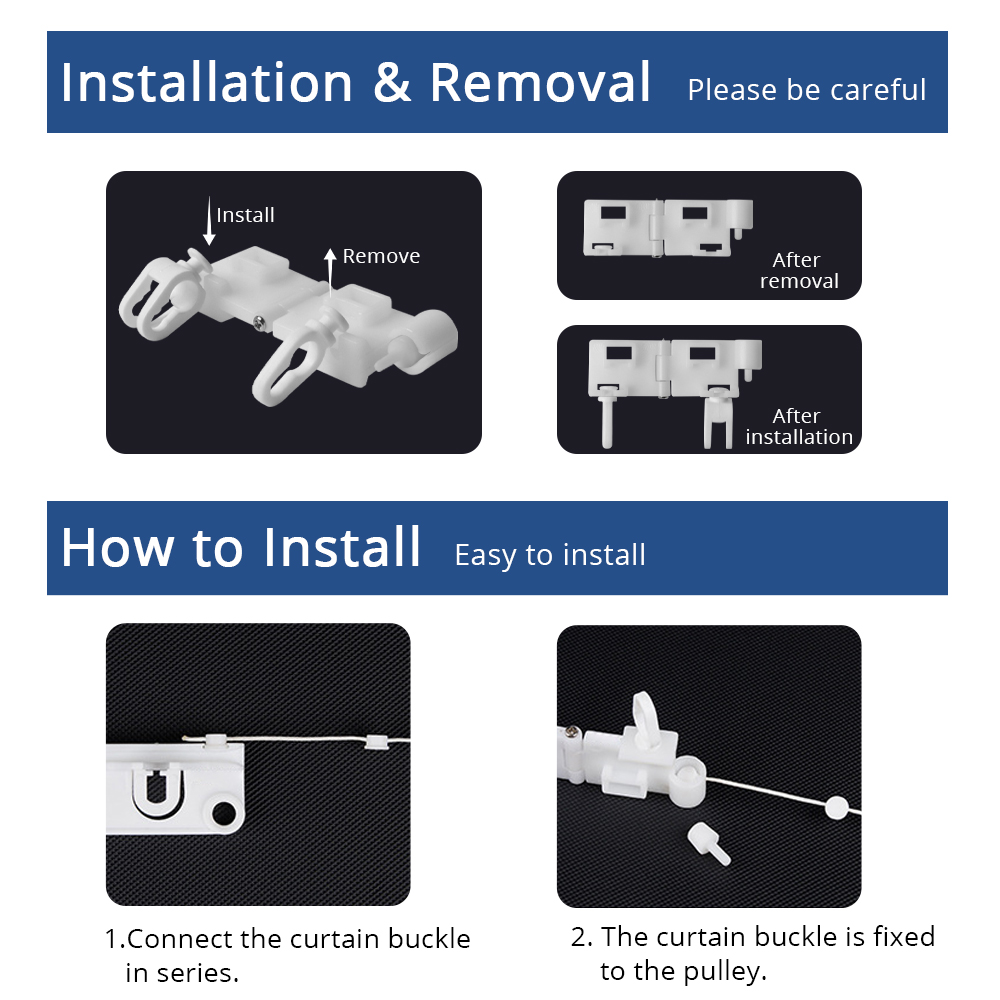 Installation & Removal Please be careful

Install

Remove

After removal

After installation

How to Install Easy to install

1.Connect the curtain buckle in series.

2. The curtain buckle is fixed to the pulley.