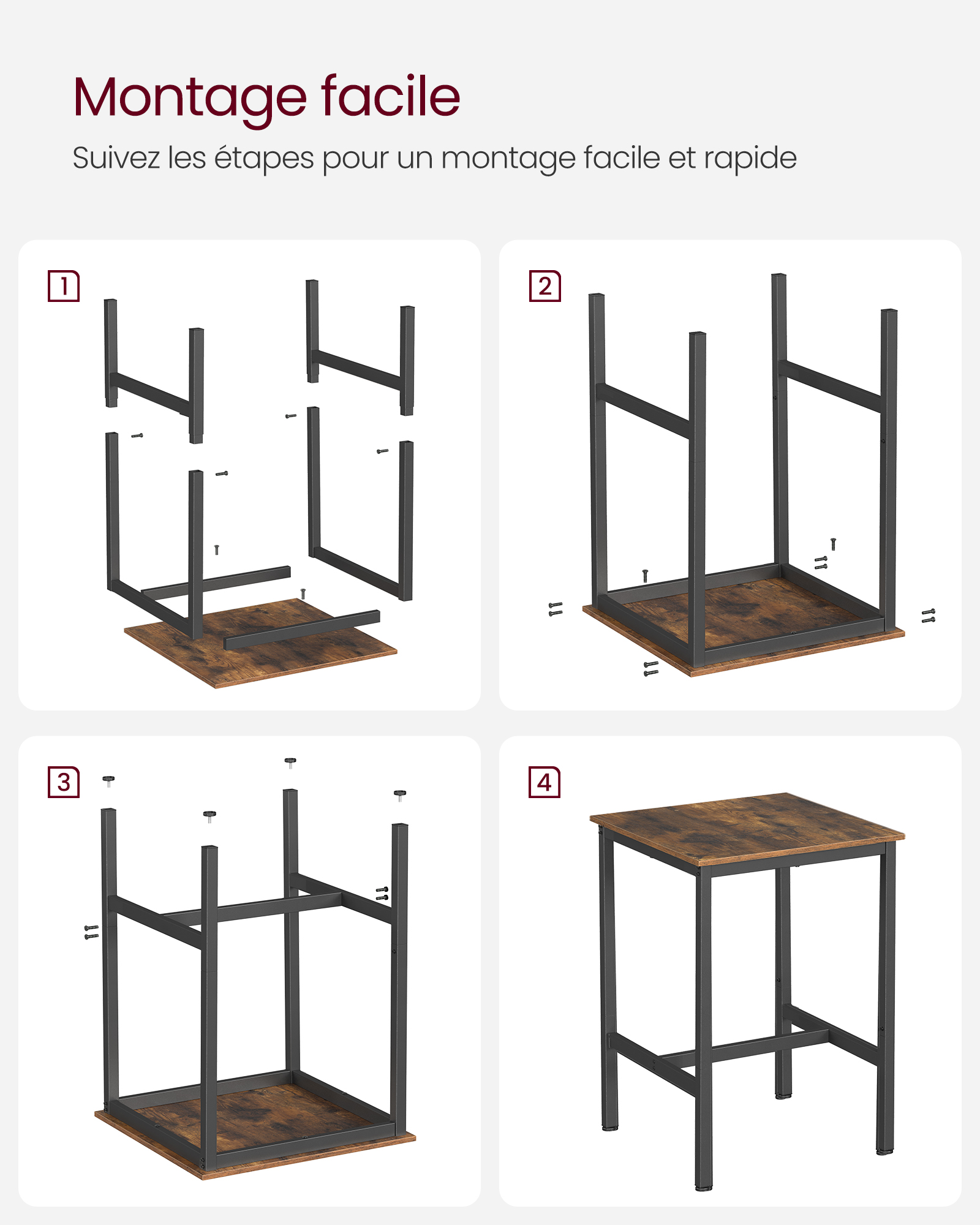 Montage facile

Suivez les étapes pour un montage facile et rapide

1

2

3

4