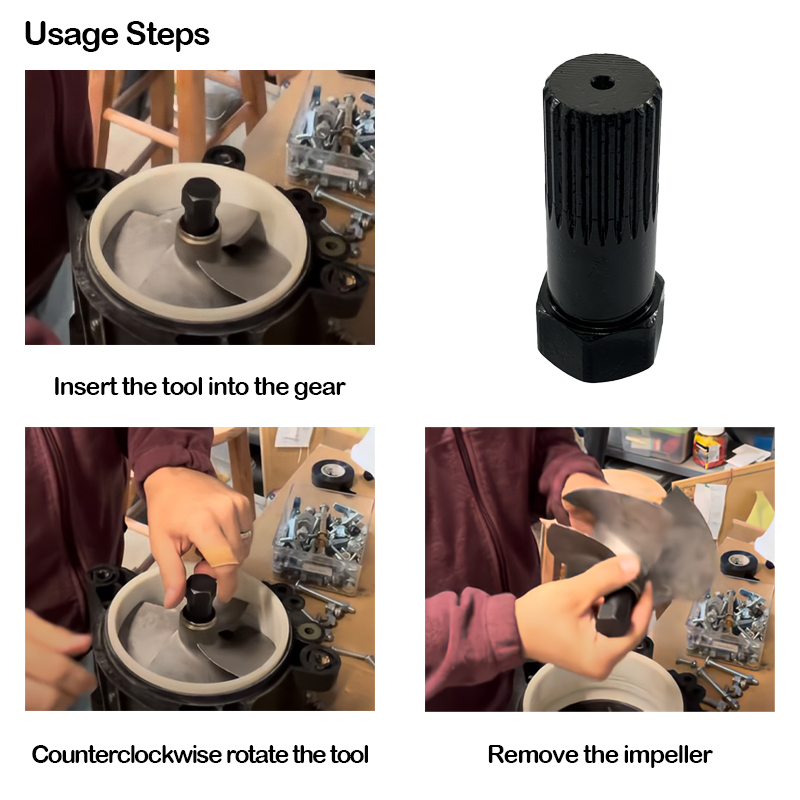 Usage Steps

Insert the tool into the gear

Counterclockwise rotate the tool

Remove the impeller