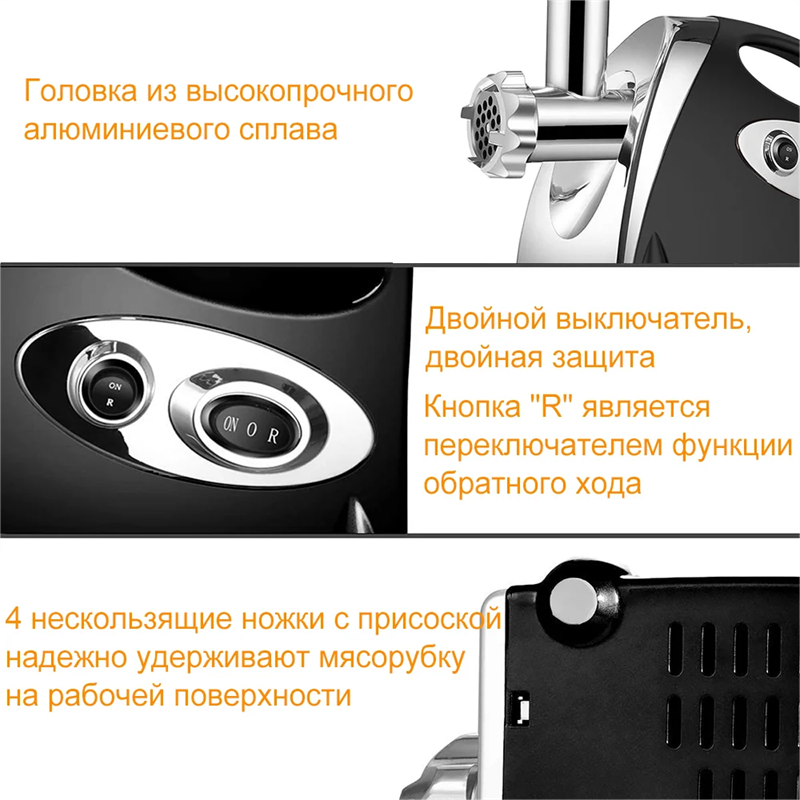 Головка из высокопрочного алюминиевого сплава

ON
R

ON O R

Двойной выключатель, двойная защита

Кнопка "R" является переключателем функции обратного хода

4 нескользящие ножки с присоской надежно удерживают мясорубку на рабочей поверхности