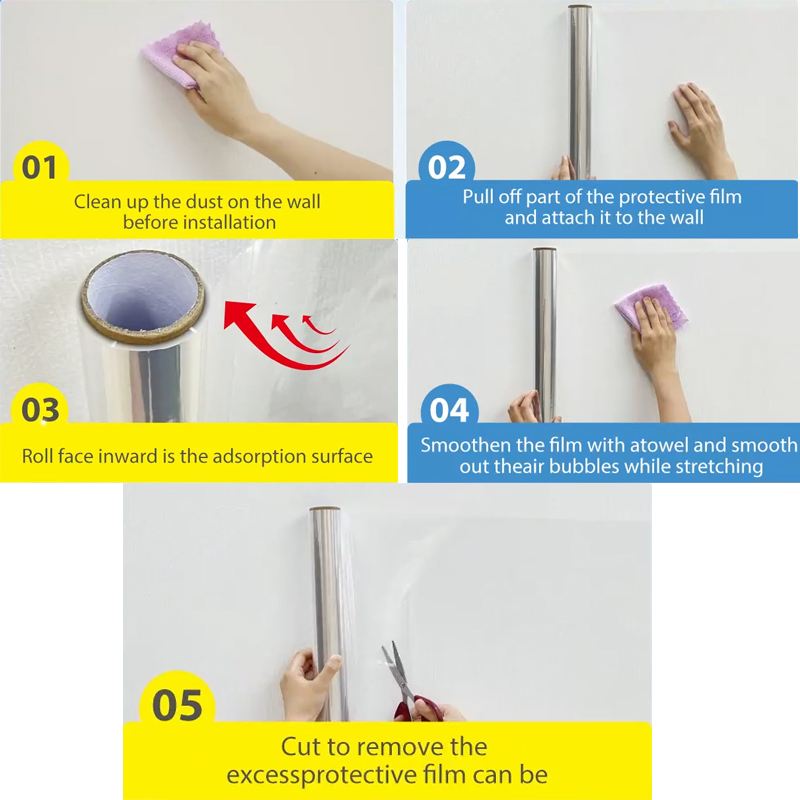 01
Clean up the dust on the wall before installation

02
Pull off part of the protective film and attach it to the wall

03
Roll face inward is the adsorption surface

04
Smoothen the film with atowel and smooth out theair bubbles while stretching

05
Cut to remove the excessprotective film can be