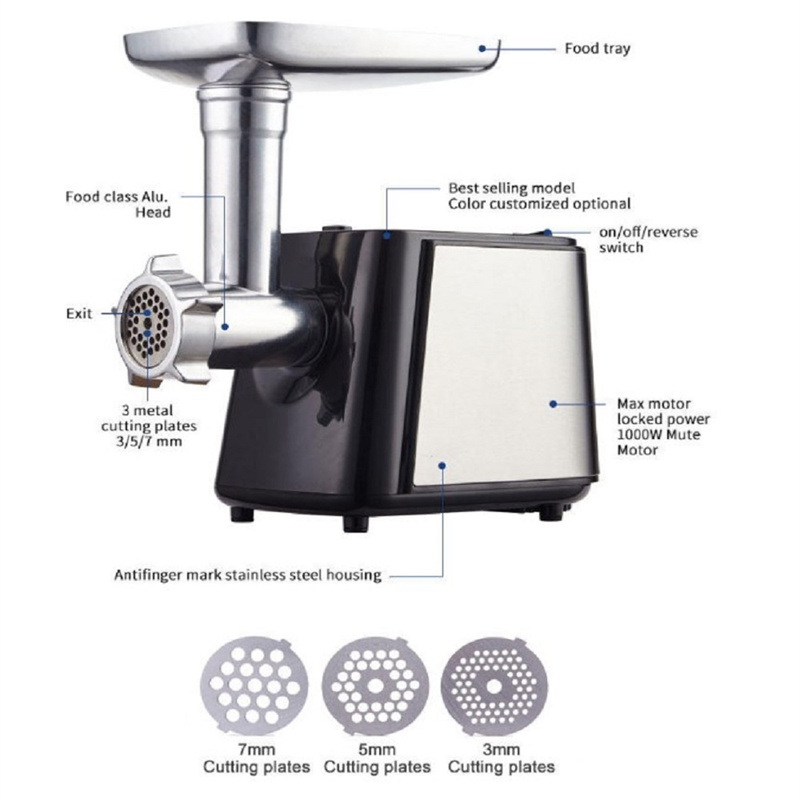 Food tray

Food class Alu. Head

Best selling model
Color customized optional

on/off/reverse switch

Exit

3 metal cutting plates 3/5/7 mm

Max motor locked power 1000W Mute Motor

Antifinger mark stainless steel housing

7mm
Cutting plates

5mm
Cutting plates

3mm
Cutting plates