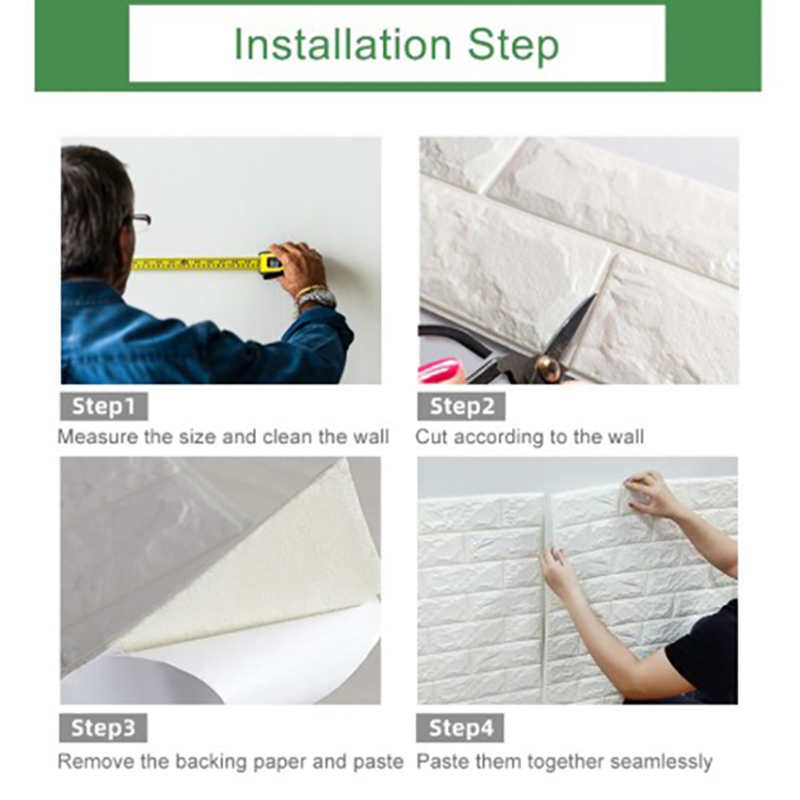 Installation Step

Step1
Measure the size and clean the wall

Step2
Cut according to the wall

Step3
Remove the backing paper and paste

Step4
Paste them together seamlessly