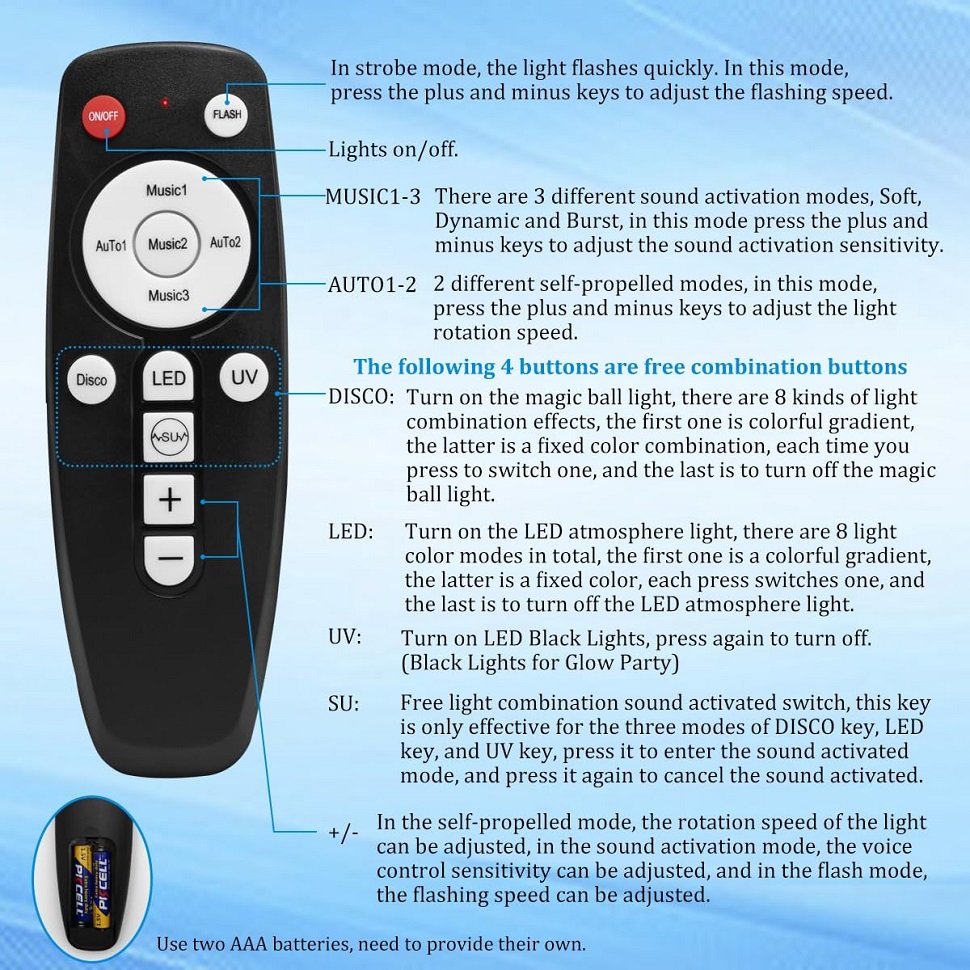 ON/OFF

FLASH

Music1

AuTo1

Music2

AuTo2

Music3

Disco

LED

UV

SU

+

−

In strobe mode, the light flashes quickly. In this mode, press the plus and minus keys to adjust the flashing speed.

Lights on/off.

MUSIC1-3 There are 3 different sound activation modes, Soft, Dynamic and Burst, in this mode press the plus and minus keys to adjust the sound activation sensitivity.

AUTO1-2 2 different self-propelled modes, in this mode, press the plus and minus keys to adjust the light rotation speed.

The following 4 buttons are free combination buttons

DISCO: Turn on the magic ball light, there are 8 kinds of light combination effects, the first one is colorful gradient, the latter is a fixed color combination, each time you press to switch one, and the last is to turn off the magic ball light.

LED: Turn on the LED atmosphere light, there are 8 light color modes in total, the first one is a colorful gradient, the latter is a fixed color, each press switches one, and the last is to turn off the LED atmosphere light.

UV: Turn on LED Black Lights, press again to turn off. (Black Lights for Glow Party)

SU: Free light combination sound activated switch, this key is only effective for the three modes of DISCO key, LED key, and UV key, press it to enter the sound activated mode, and press it again to cancel the sound activated.

+/- In the self-propelled mode, the rotation speed of the light can be adjusted, in the sound activation mode, the voice control sensitivity can be adjusted, and in the flash mode, the flashing speed can be adjusted.

PKCELL

PKCELL

Use two AAA batteries, need to provide their own.