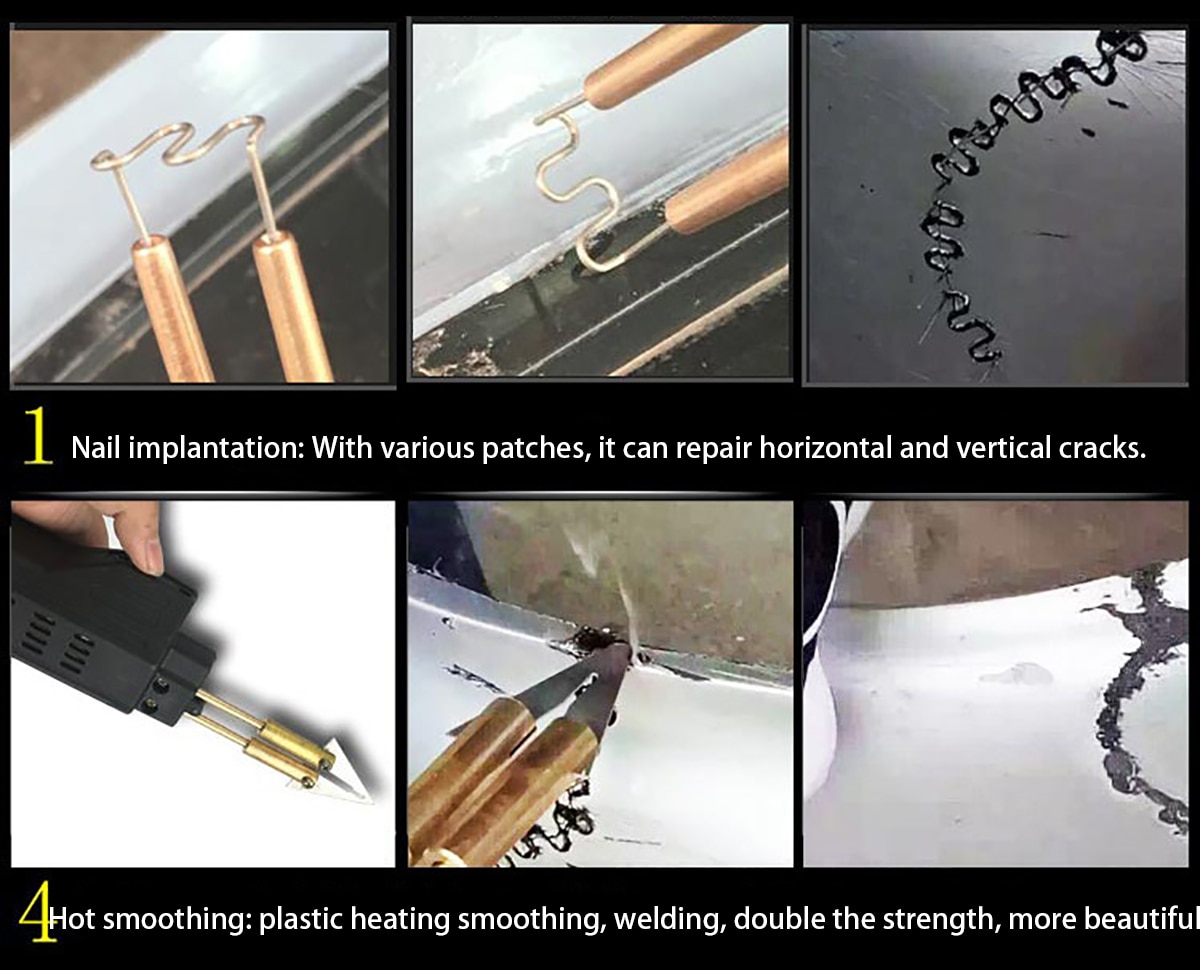 1 Nail implantation: With various patches, it can repair horizontal and vertical cracks.

4 Hot smoothing: plastic heating smoothing, welding, double the strength, more beautiful