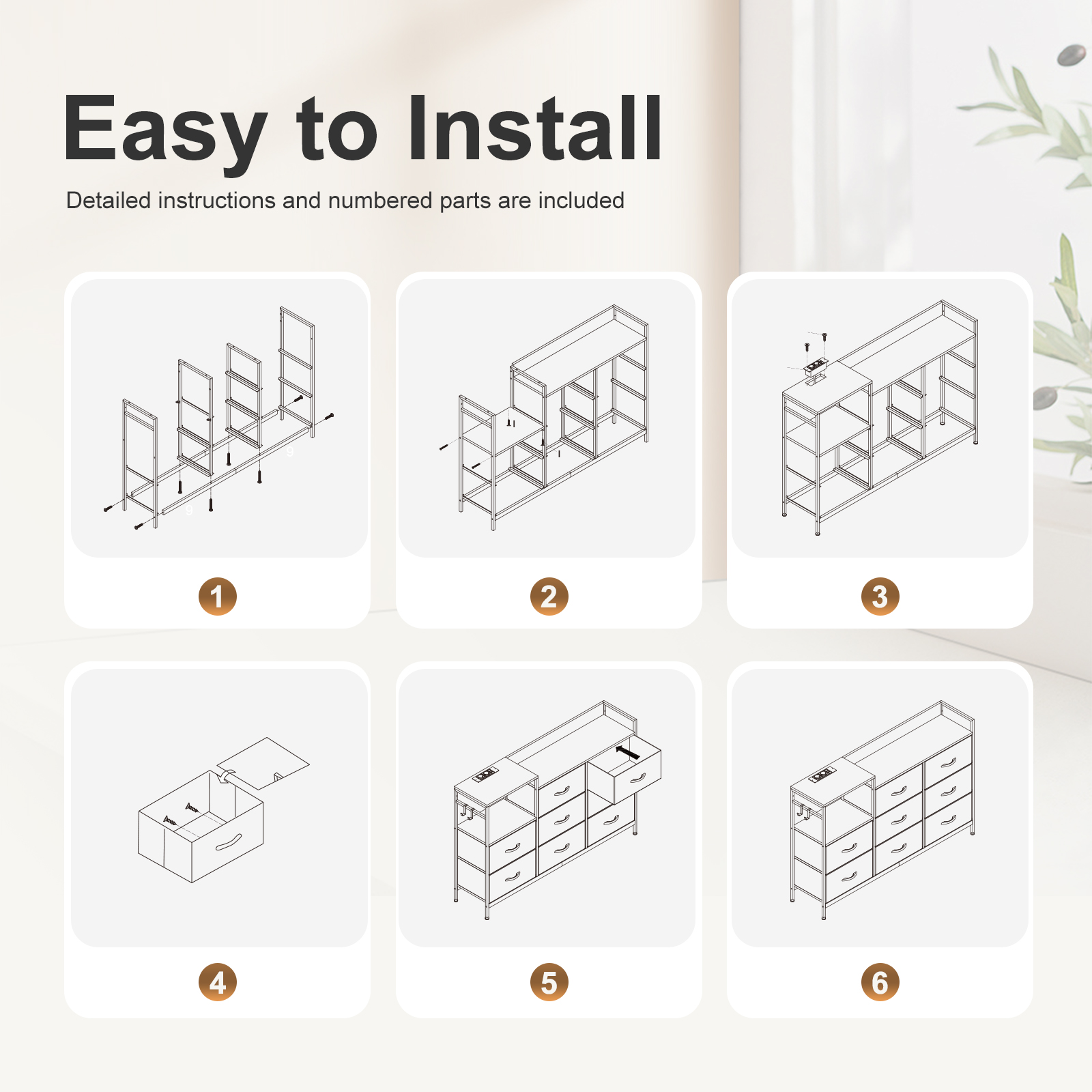 Easy to Install

Detailed instructions and numbered parts are included

1

2

3

4

5

6