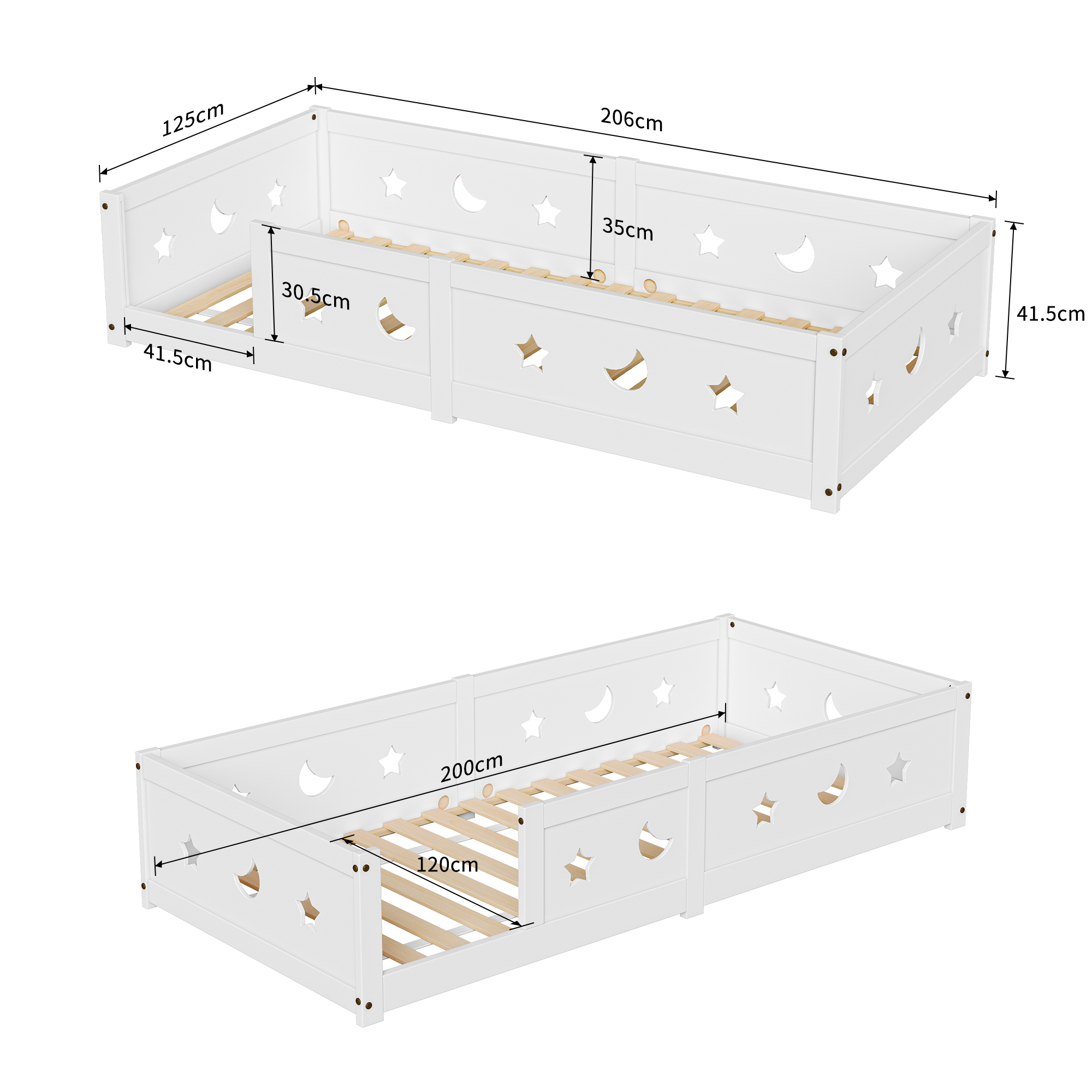 125cm
206cm
35cm
30.5cm
41.5cm
41.5cm

200cm
120cm