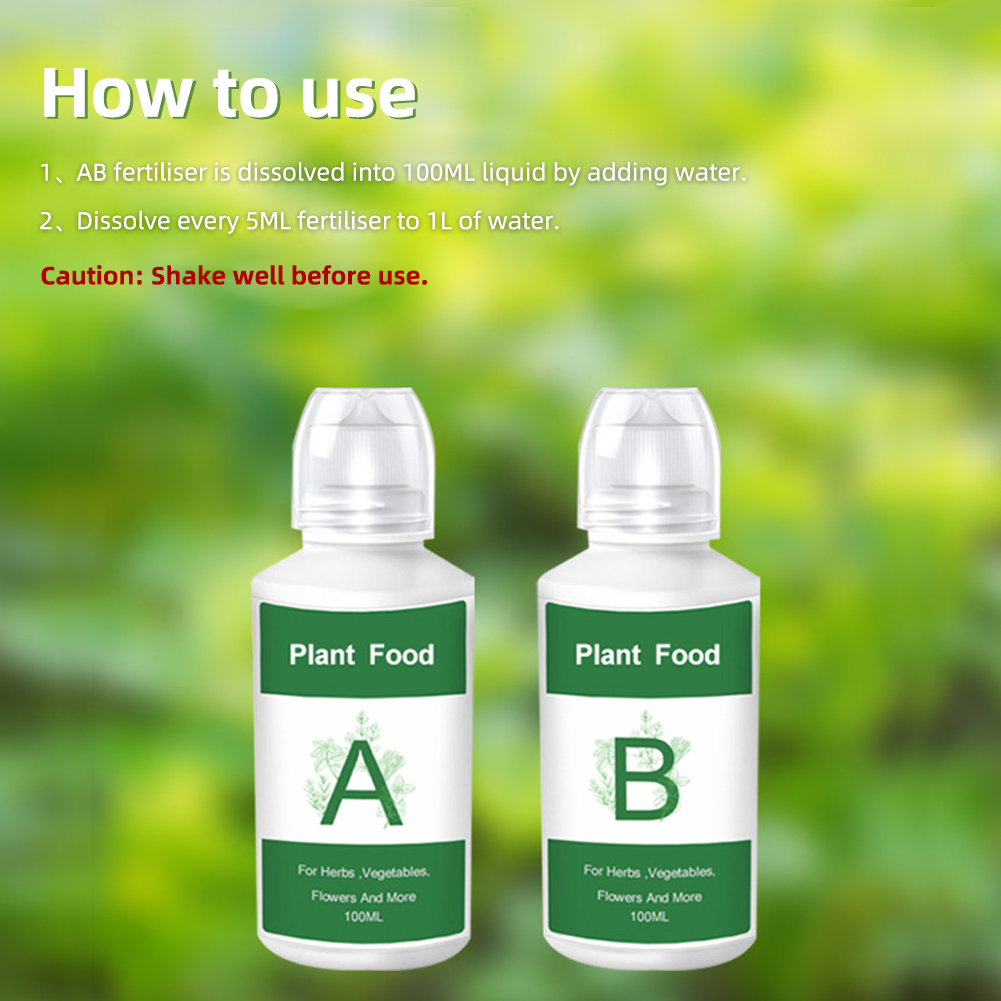 How to use

1、AB fertiliser is dissolved into 100ML liquid by adding water.

2、Dissolve every 5ML fertiliser to 1L of water.

Caution: Shake well before use.

Plant Food

A

For Herbs ,Vegetables, Flowers And More
100ML

Plant Food

B

For Herbs ,Vegetables, Flowers And More
100ML