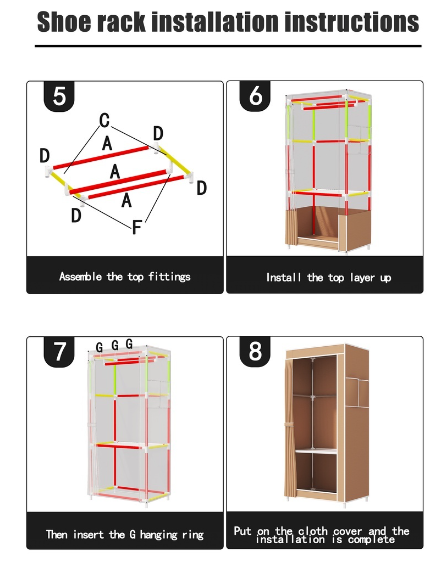 Shoe rack installation instructions

5

C
D
A
D
A
D
A
D
F

Assemble the top fittings

6

Install the top layer up

7

G G G

Then insert the G hanging ring

8

Put on the cloth cover and the installation is complete